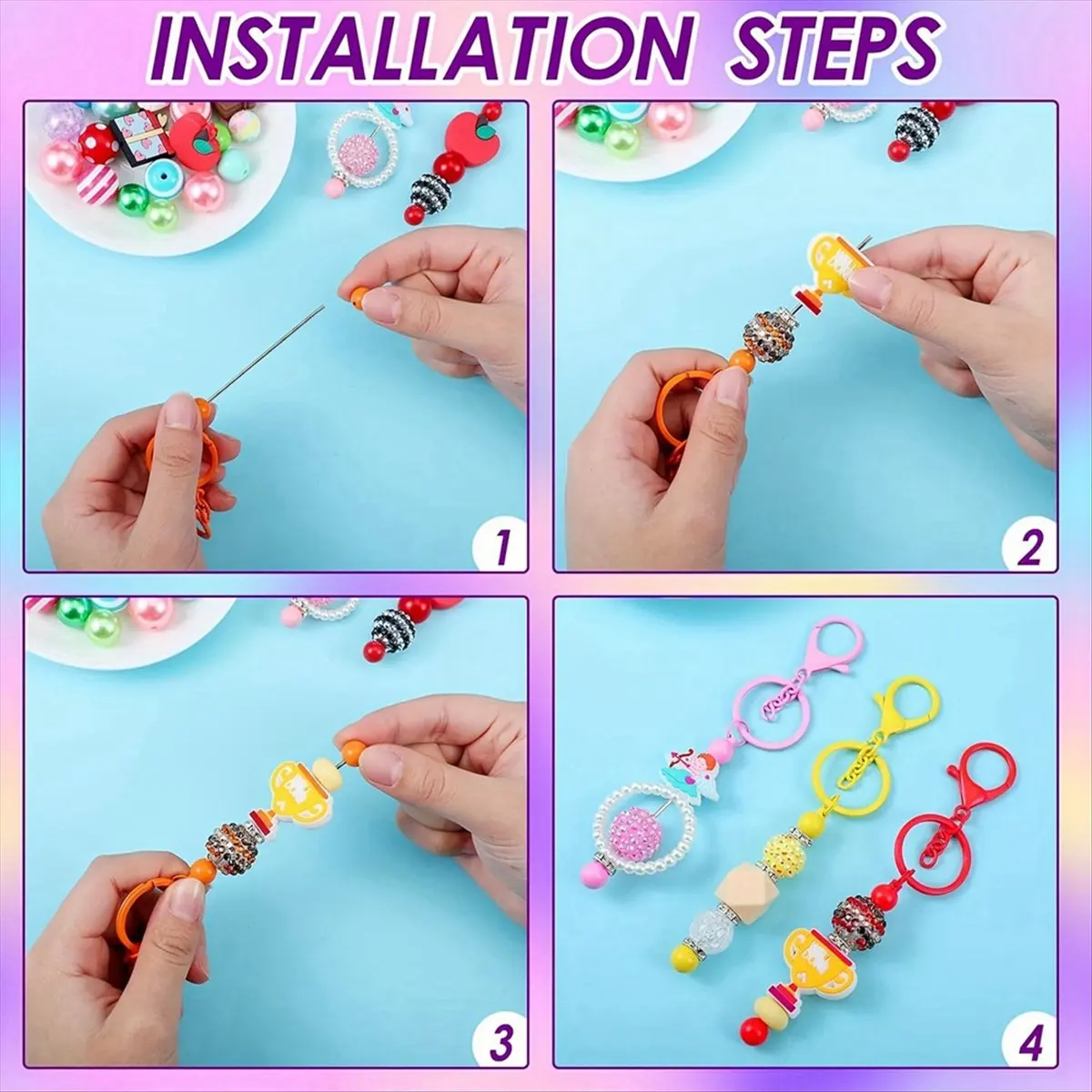 INSTALLATION STEPS

1

2

3

4