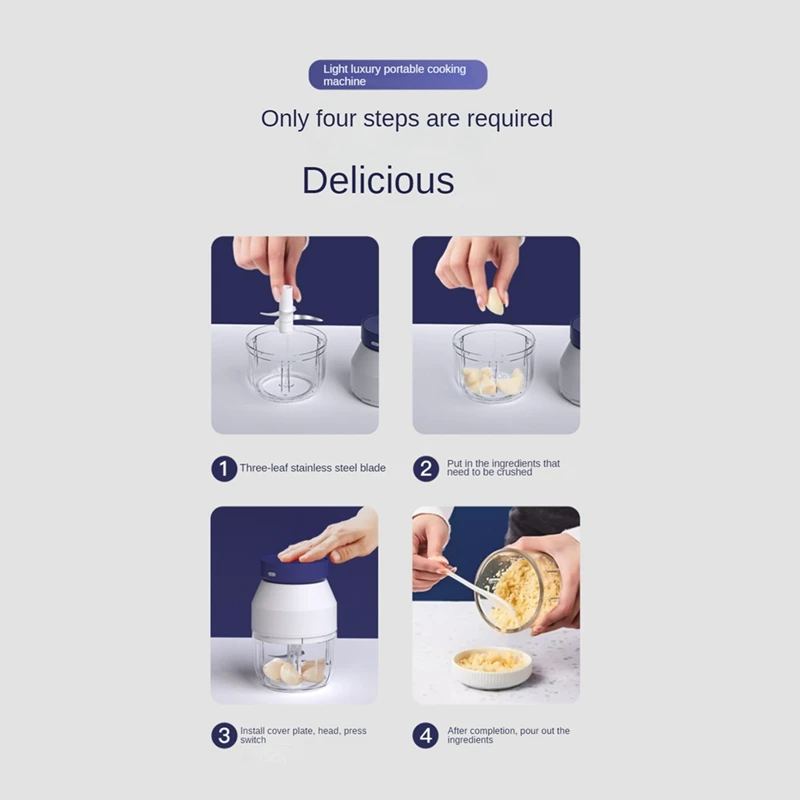 Light luxury portable cooking machine

Only four steps are required

Delicious

1 Three-leaf stainless steel blade

2 Put in the ingredients that need to be crushed

3 Install cover plate, head, press switch

4 After completion, pour out the ingredients