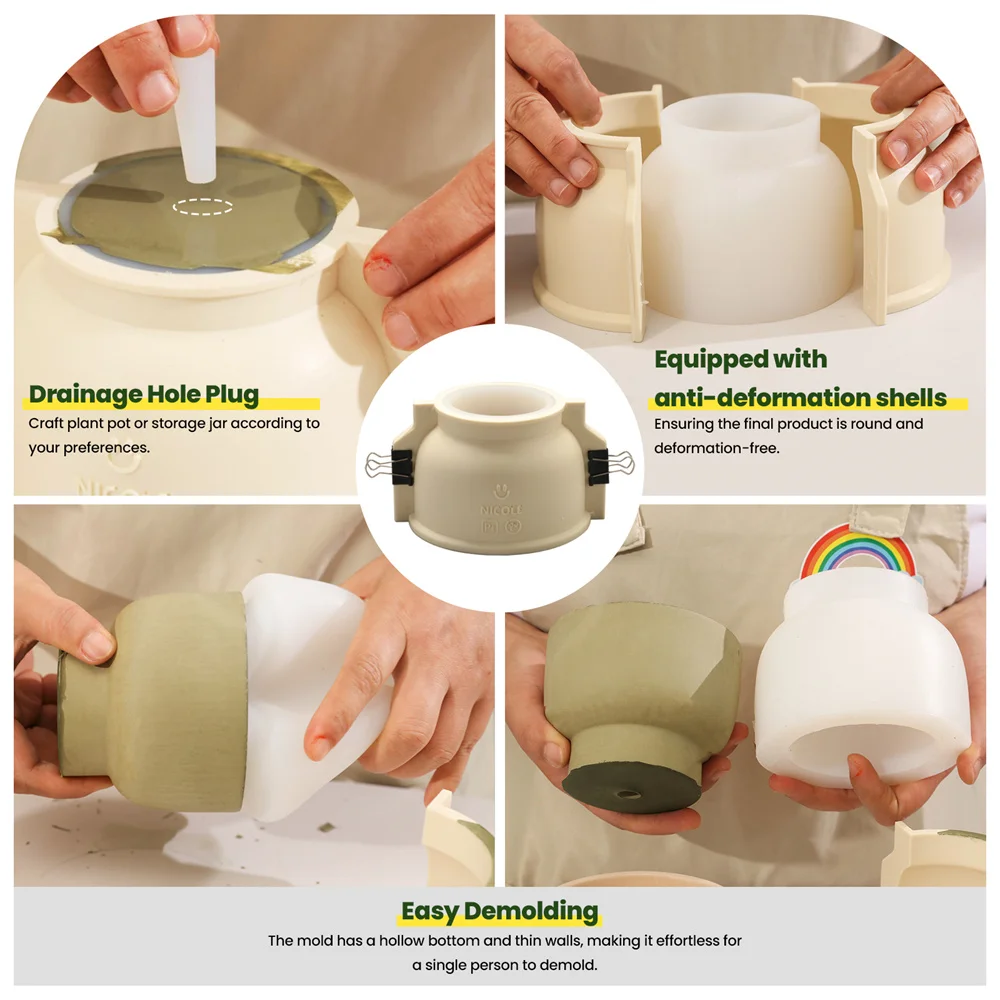 Drainage Hole Plug
Craft plant pot or storage jar according to your preferences.

Equipped with anti-deformation shells
Ensuring the final product is round and deformation-free.

NICOLE

Easy Demolding
The mold has a hollow bottom and thin walls, making it effortless for a single person to demold.