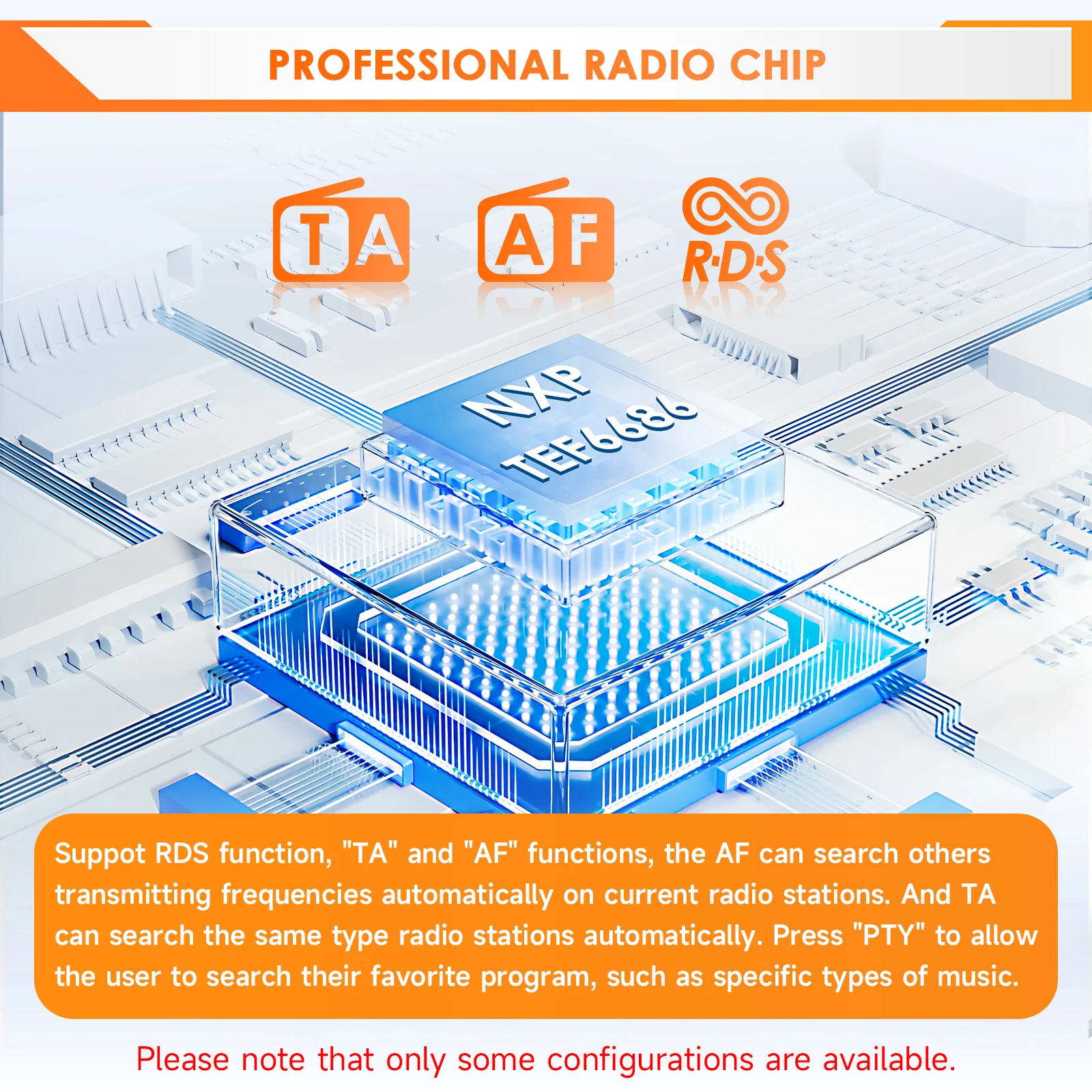 PROFESSIONAL RADIO CHIP

TA

AF

R·D·S

NXP
TEF6686

Suppot RDS function, "TA" and "AF" functions, the AF can search others transmitting frequencies automatically on current radio stations. And TA can search the same type radio stations automatically. Press "PTY" to allow the user to search their favorite program, such as specific types of music.

Please note that only some configurations are available.