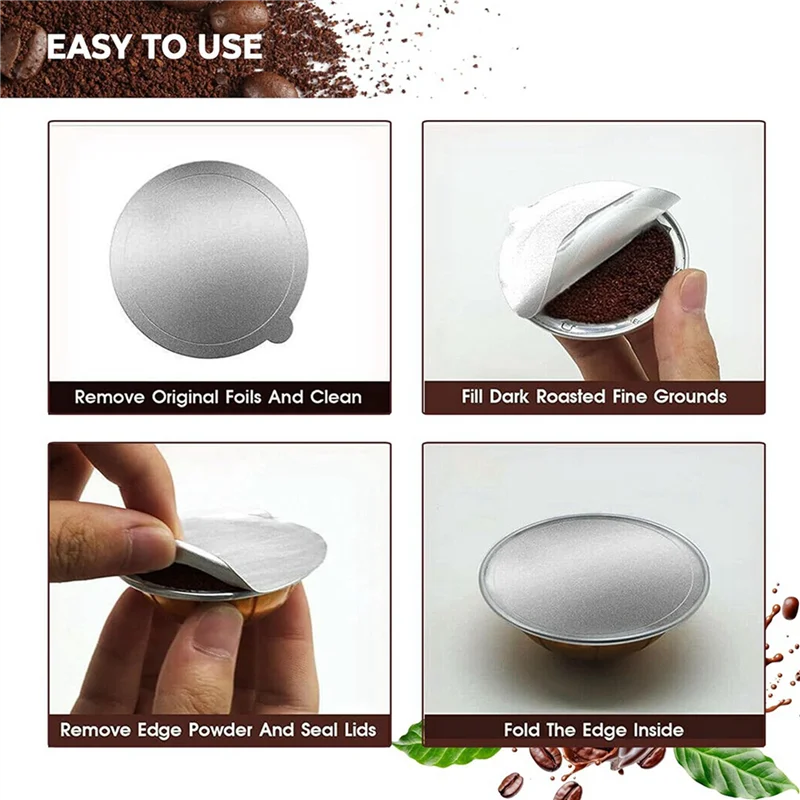 EASY TO USE

Remove Original Foils And Clean

Fill Dark Roasted Fine Grounds

Remove Edge Powder And Seal Lids

Fold The Edge Inside