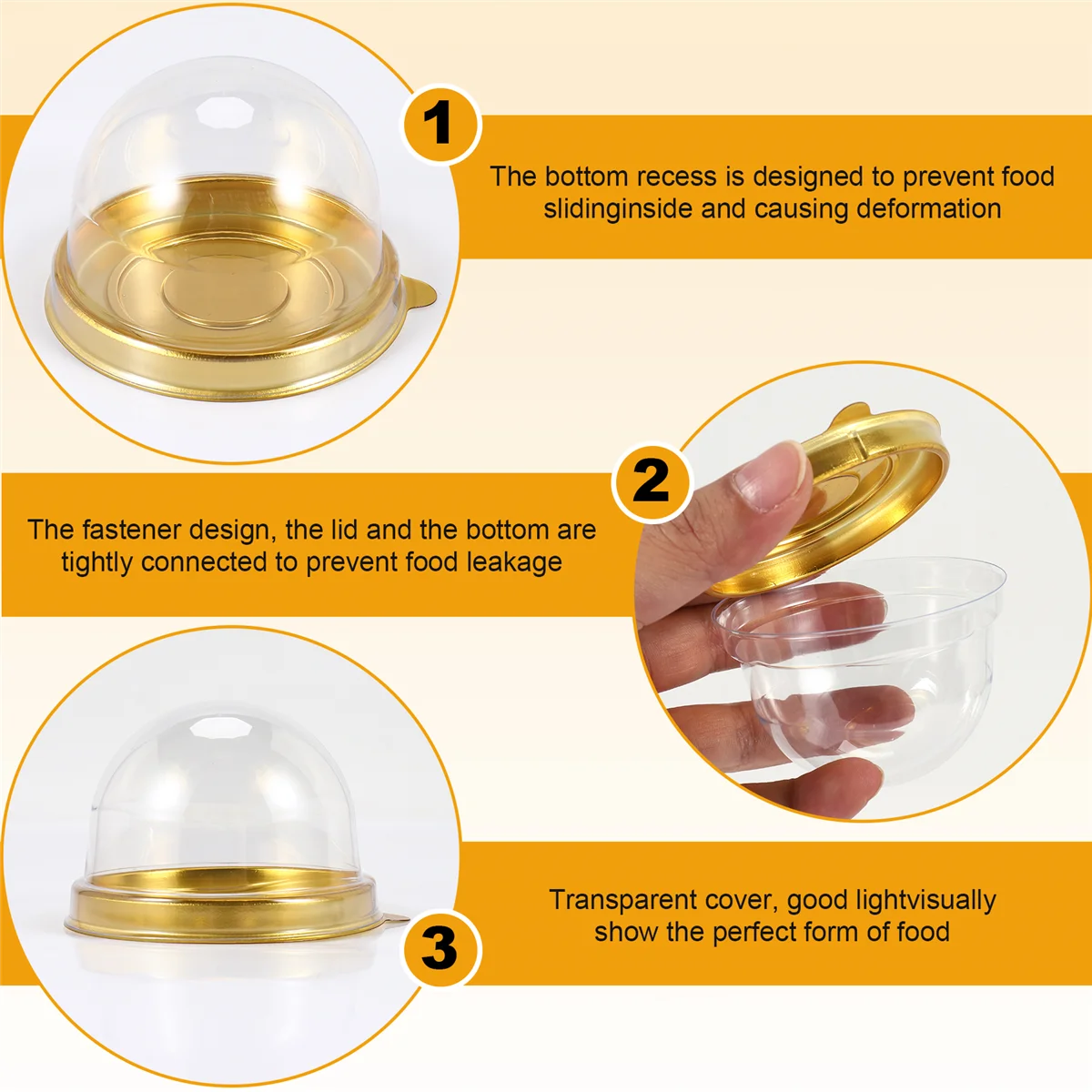 1

The bottom recess is designed to prevent food slidinginside and causing deformation

2

The fastener design, the lid and the bottom are tightly connected to prevent food leakage

3

Transparent cover, good lightvisually show the perfect form of food