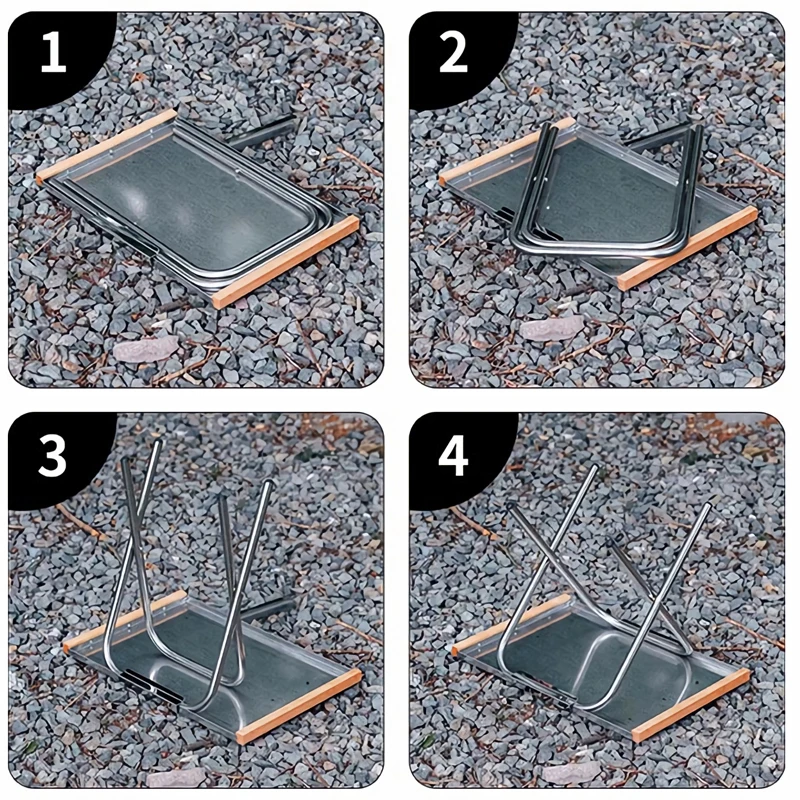 1

2

3

4