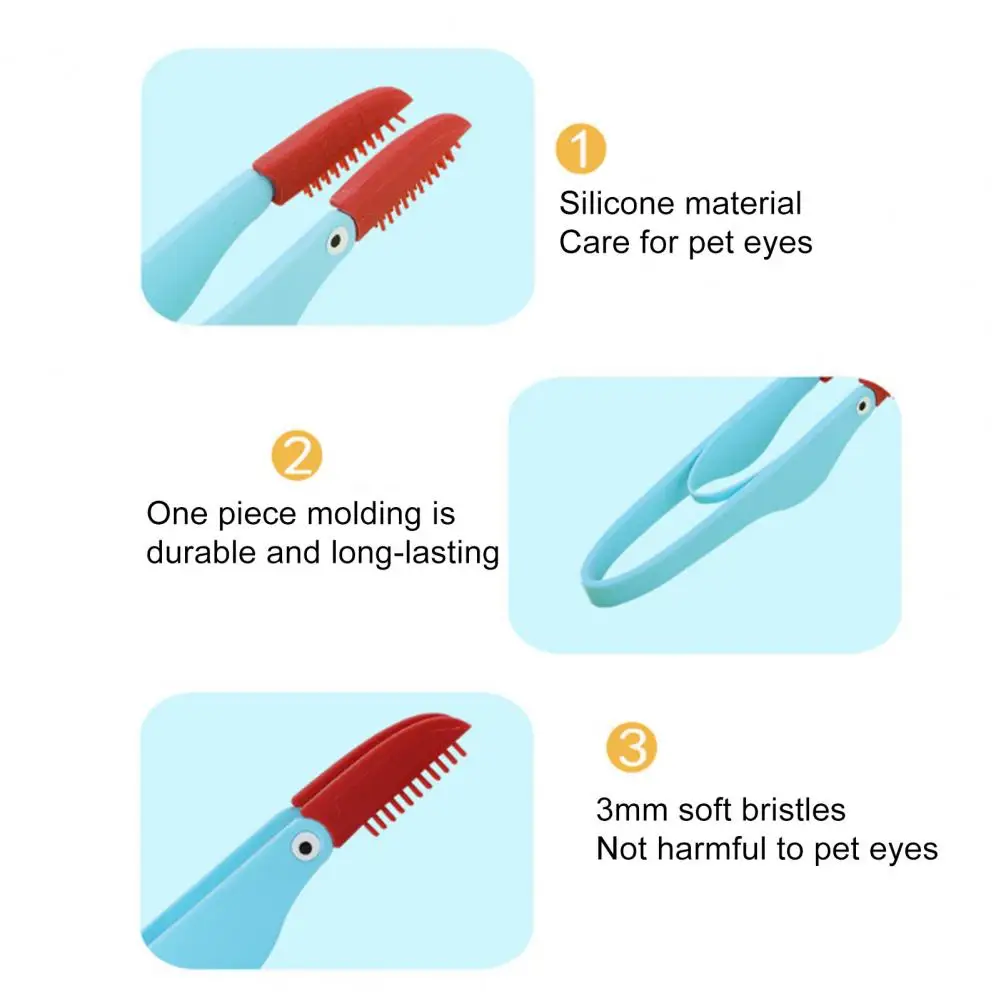 1
Silicone material
Care for pet eyes

2
One piece molding is durable and long-lasting

3
3mm soft bristles
Not harmful to pet eyes