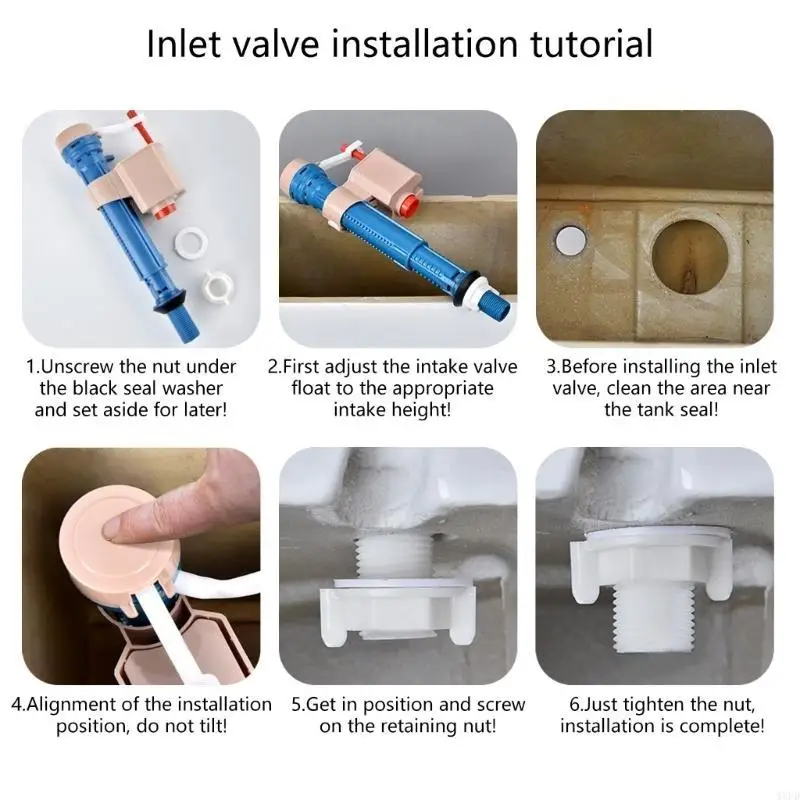 Inlet valve installation tutorial

1.Unscrew the nut under the black seal washer and set aside for later!

2.First adjust the intake valve float to the appropriate intake height!

3.Before installing the inlet valve, clean the area near the tank seal!

4.Alignment of the installation position, do not tilt!

5.Get in position and screw on the retaining nut!

6.Just tighten the nut, installation is complete!