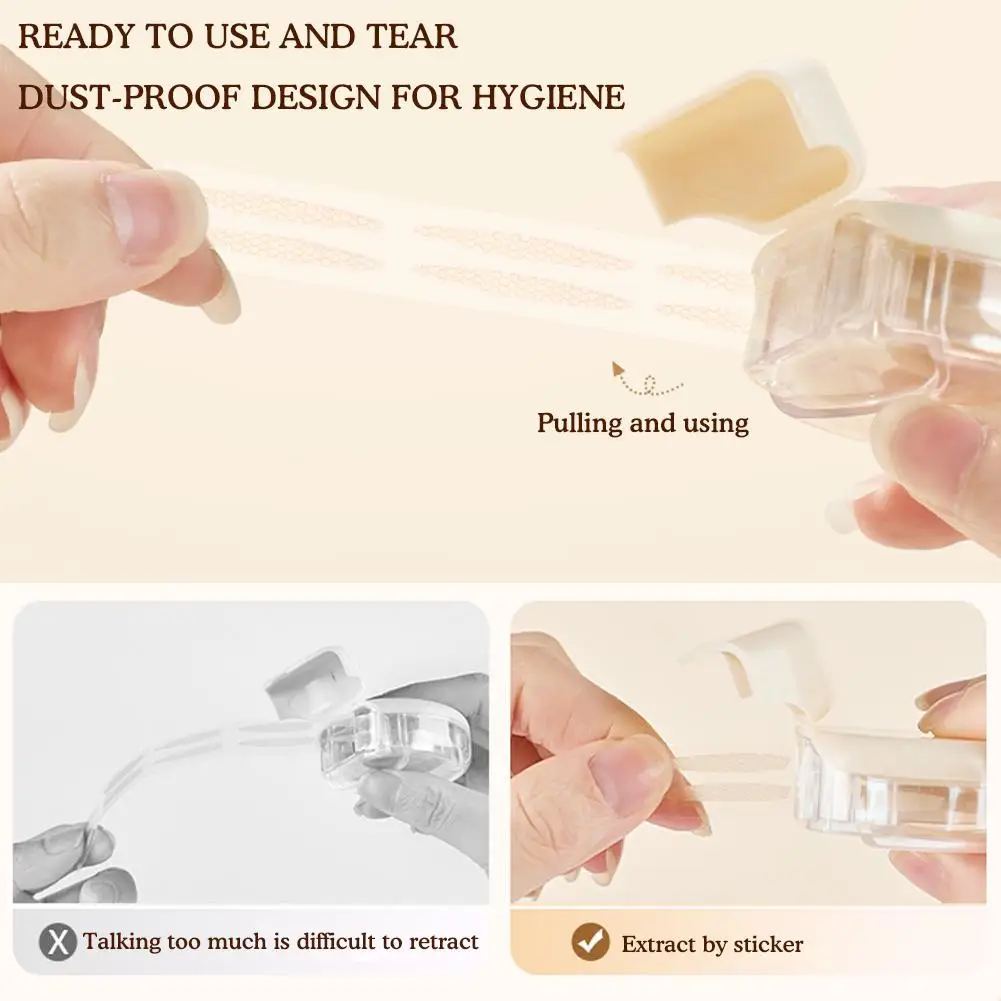 READY TO USE AND TEAR
DUST-PROOF DESIGN FOR HYGIENE

Pulling and using

Talking too much is difficult to retract

Extract by sticker