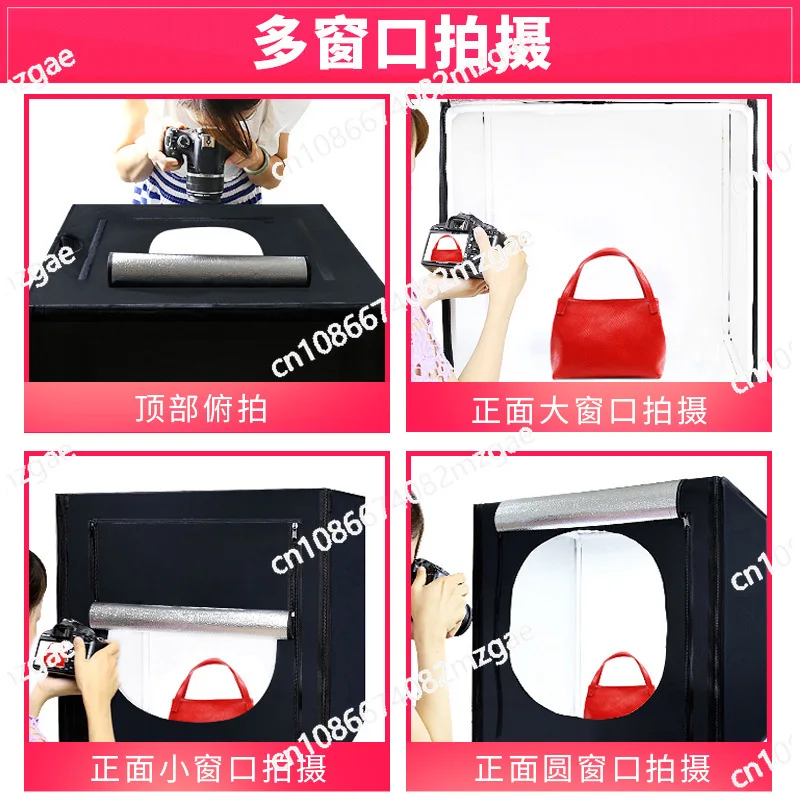 多窗口拍摄

顶部俯拍

正面大窗口拍摄

正面小窗口拍摄

正面圆窗口拍摄

cn1086674082mzgae