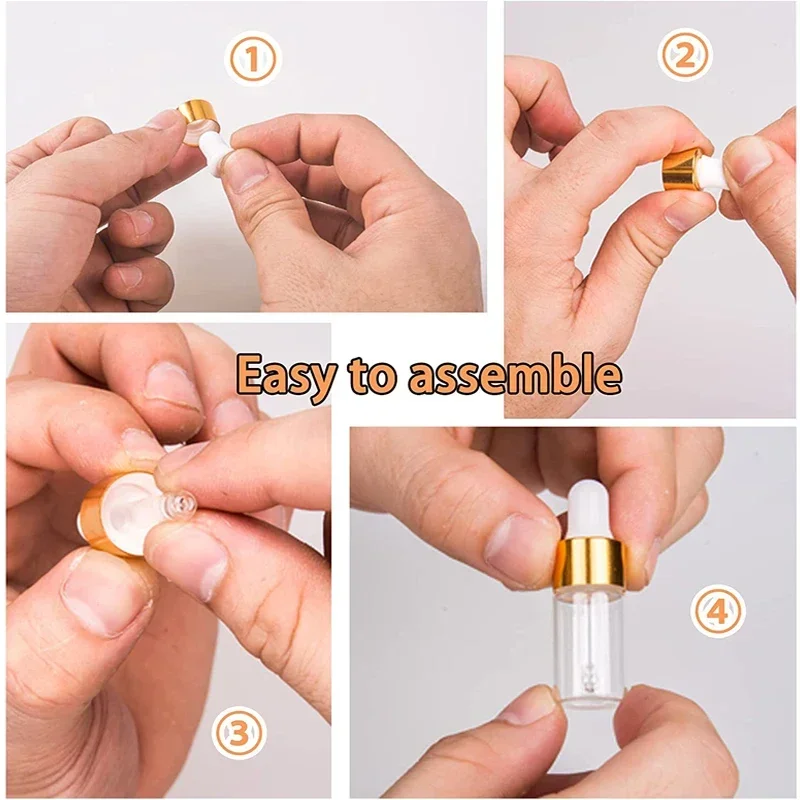 1

2

Easy to assemble

3

4