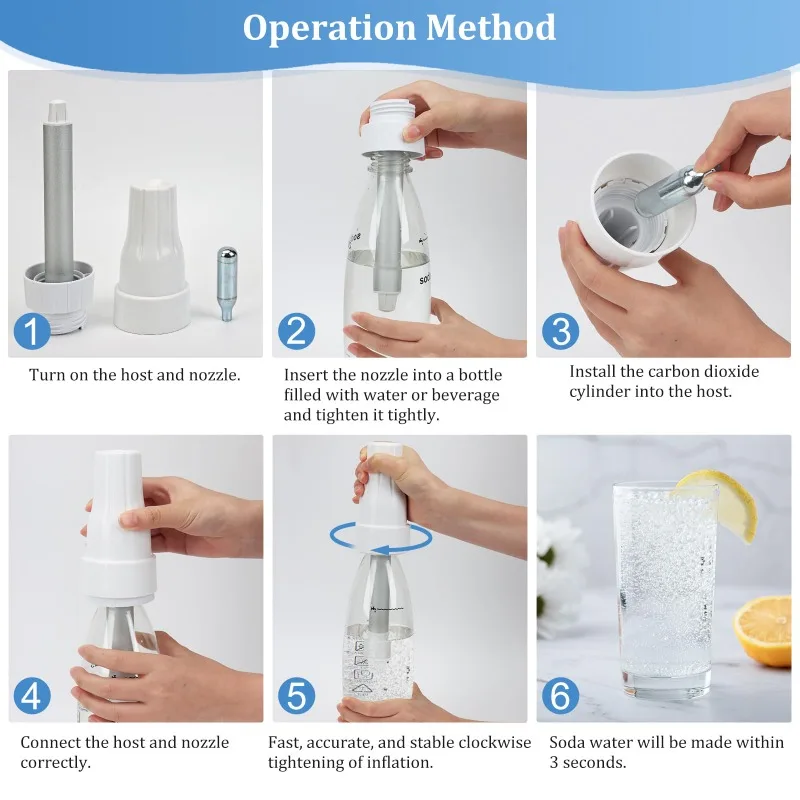 Operation Method

1
Turn on the host and nozzle.

2
Insert the nozzle into a bottle filled with water or beverage and tighten it tightly.

3
Install the carbon dioxide cylinder into the host.

4
Connect the host and nozzle correctly.

5
Fast, accurate, and stable clockwise tightening of inflation.

6
Soda water will be made within 3 seconds.