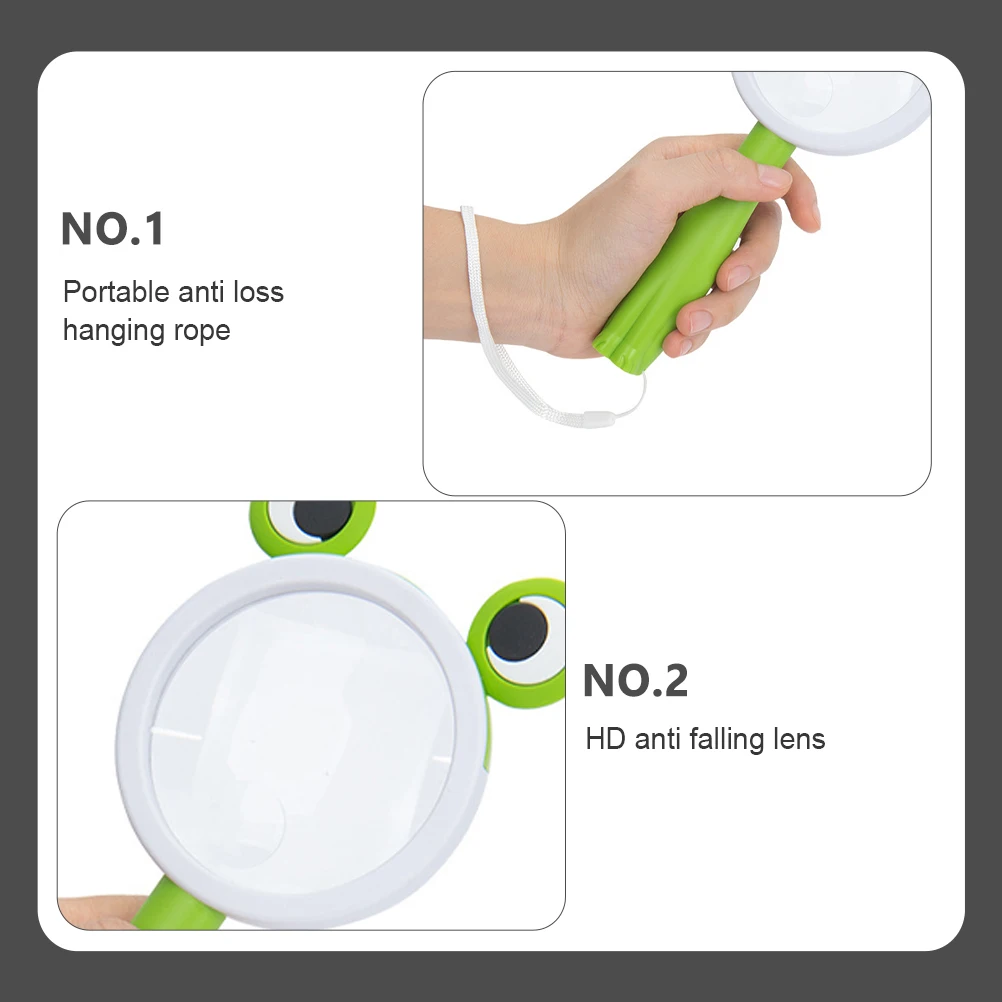 NO.1

Portable anti loss hanging rope

NO.2

HD anti falling lens