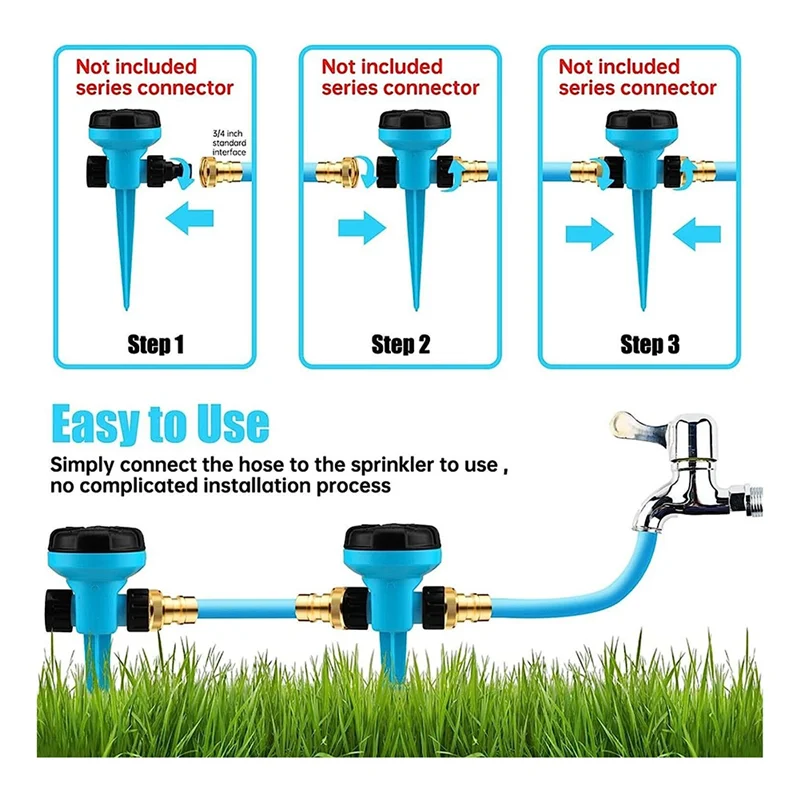 Not included series connector

3/4 inch standard interface

Step 1

Not included series connector

Step 2

Not included series connector

Step 3

Easy to Use

Simply connect the hose to the sprinkler to use , no complicated installation process