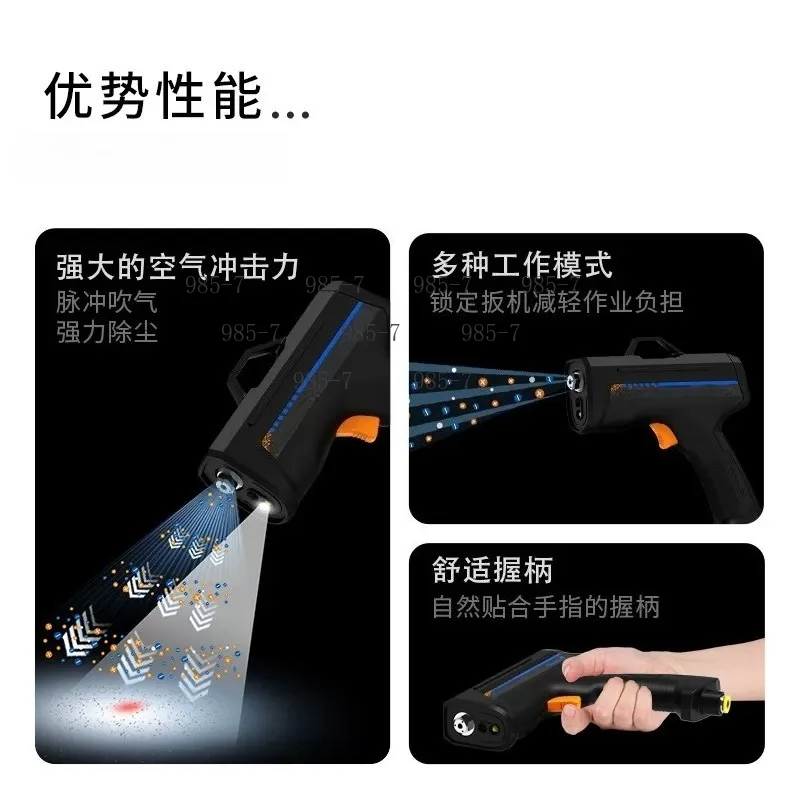 优势性能...

强大的空气冲击力
脉冲吹气
强力除尘

985-7 985-7 985-7 985-7
985-7 985-7 985-7
985-7 985-7

多种工作模式
锁定扳机减轻作业负担

舒适握柄
自然贴合手指的握柄