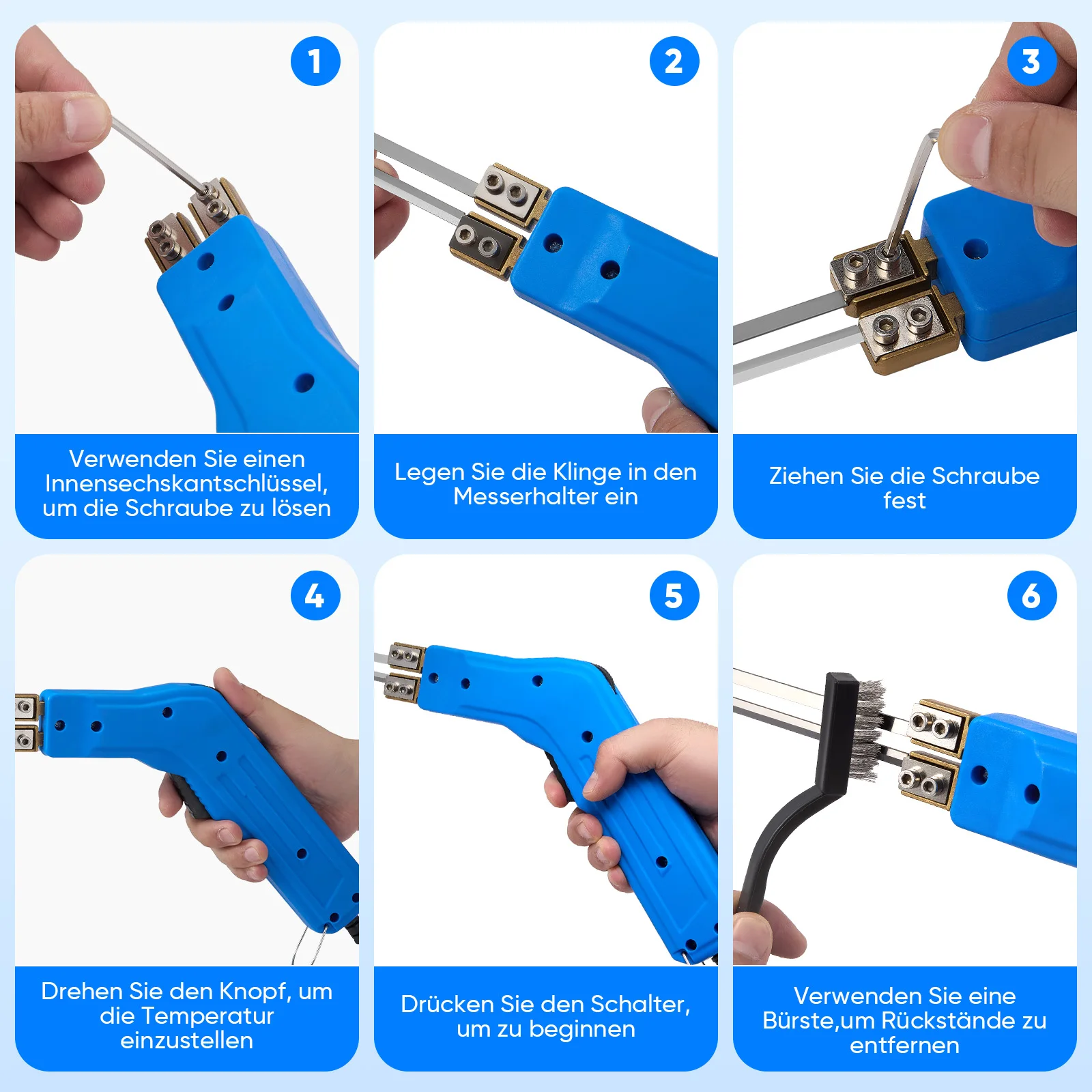 1

Verwenden Sie einen Innensechskantschlüssel, um die Schraube zu lösen

2

Legen Sie die Klinge in den Messerhalter ein

3

Ziehen Sie die Schraube fest

4

Drehen Sie den Knopf, um die Temperatur einzustellen

5

Drücken Sie den Schalter, um zu beginnen

6

Verwenden Sie eine Bürste,um Rückstände zu entfernen