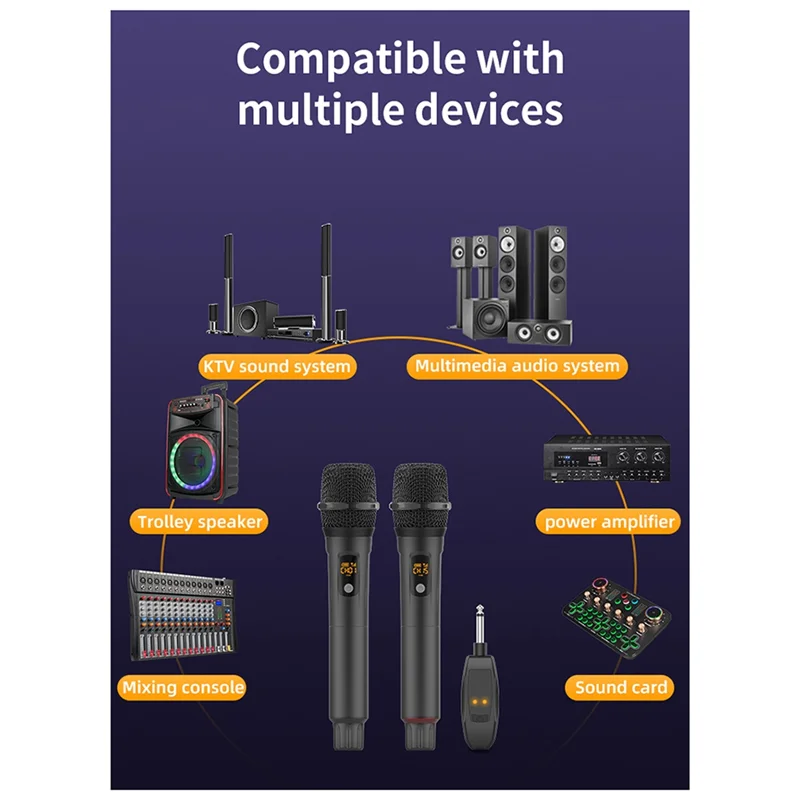 Compatible with multiple devices

KTV sound system

Multimedia audio system

Trolley speaker

power amplifier

Mixing console

Sound card