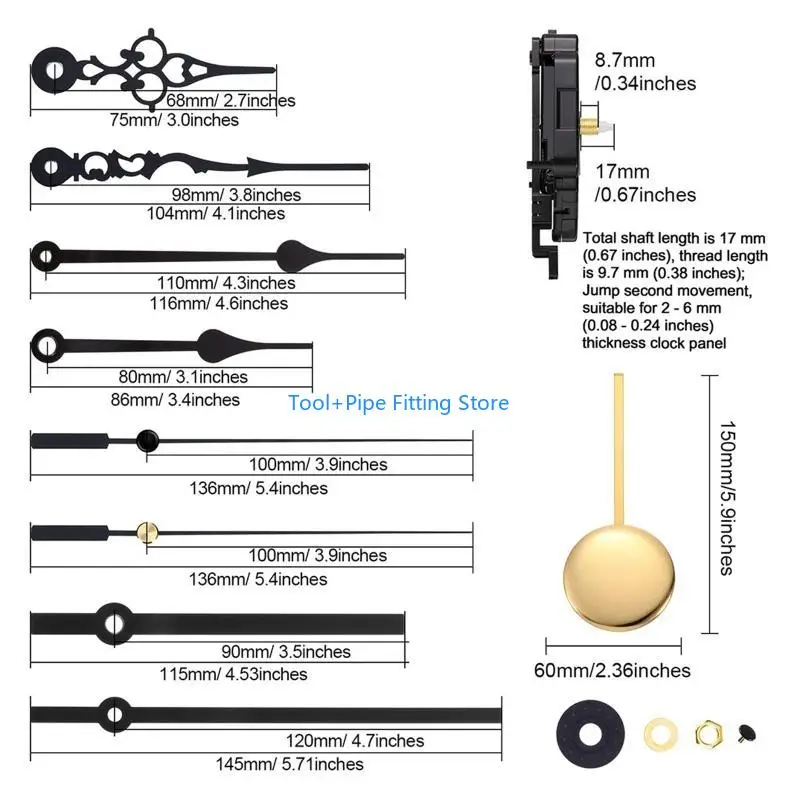 68mm/ 2.7inches
75mm/ 3.0inches

98mm/ 3.8inches
104mm/ 4.1inches

110mm/ 4.3inches
116mm/ 4.6inches

80mm/ 3.1inches
86mm/ 3.4inches

Tool+Pipe Fitting Store

100mm/ 3.9inches
136mm/ 5.4inches

100mm/ 3.9inches
136mm/ 5.4inches

90mm/ 3.5inches
115mm/ 4.53inches

120mm/ 4.7inches
145mm/ 5.71inches

8.7mm
/0.34inches

17mm
/0.67inches

Total shaft length is 17 mm (0.67 inches), thread length is 9.7 mm (0.38 inches); Jump second movement, suitable for 2 - 6 mm (0.08 - 0.24 inches) thickness clock panel

150mm/5.9inches

60mm/2.36inches