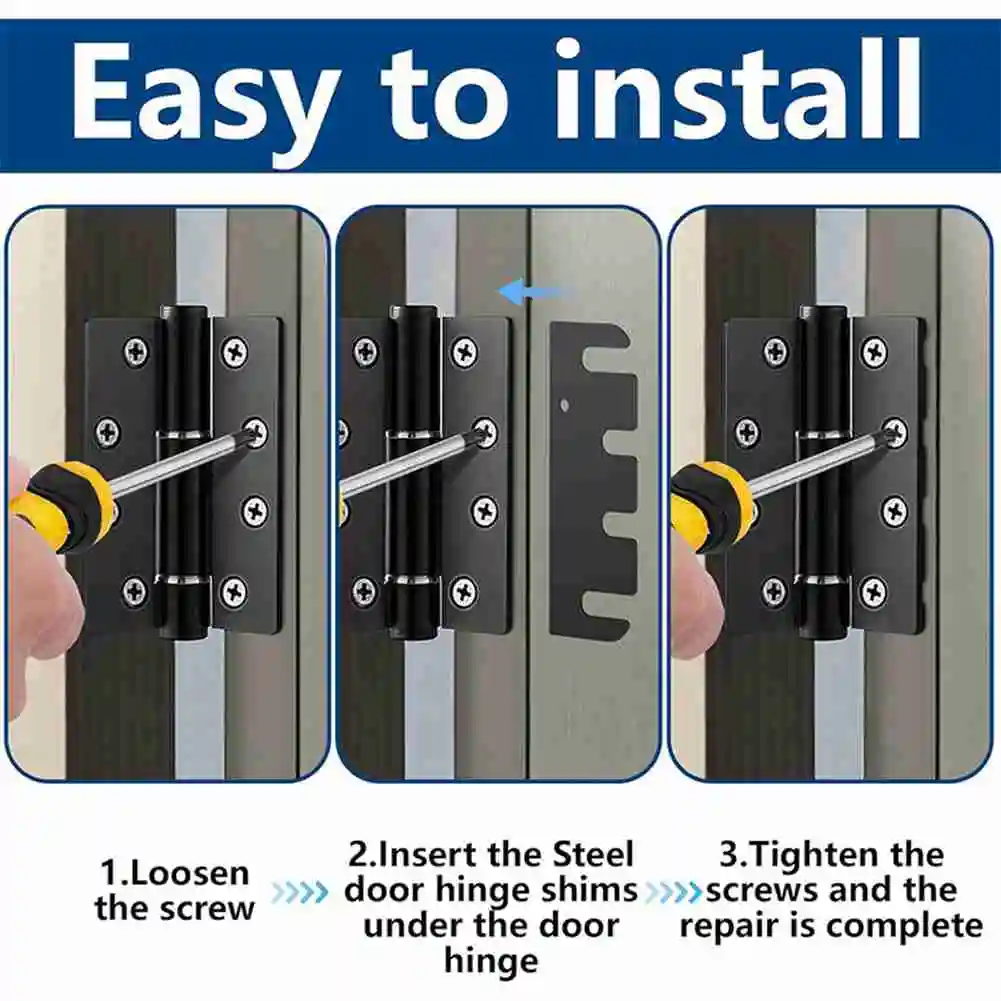 Easy to install

1.Loosen the screw

2.Insert the Steel door hinge shims under the door hinge

3.Tighten the screws and the repair is complete