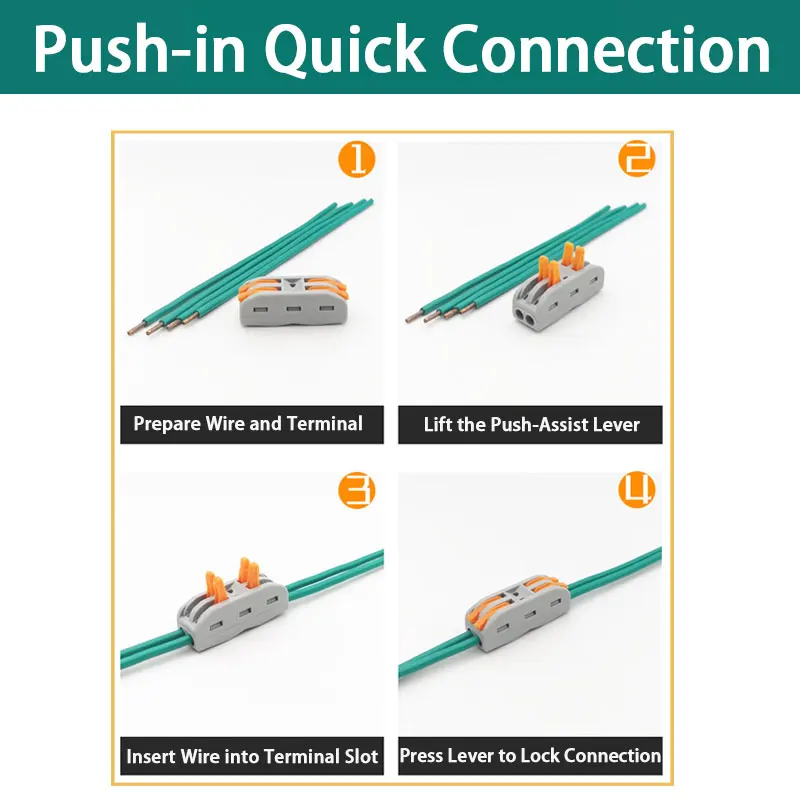 Push-in Quick Connection

1

Prepare Wire and Terminal

2

Lift the Push-Assist Lever

3

Insert Wire into Terminal Slot

4

Press Lever to Lock Connection