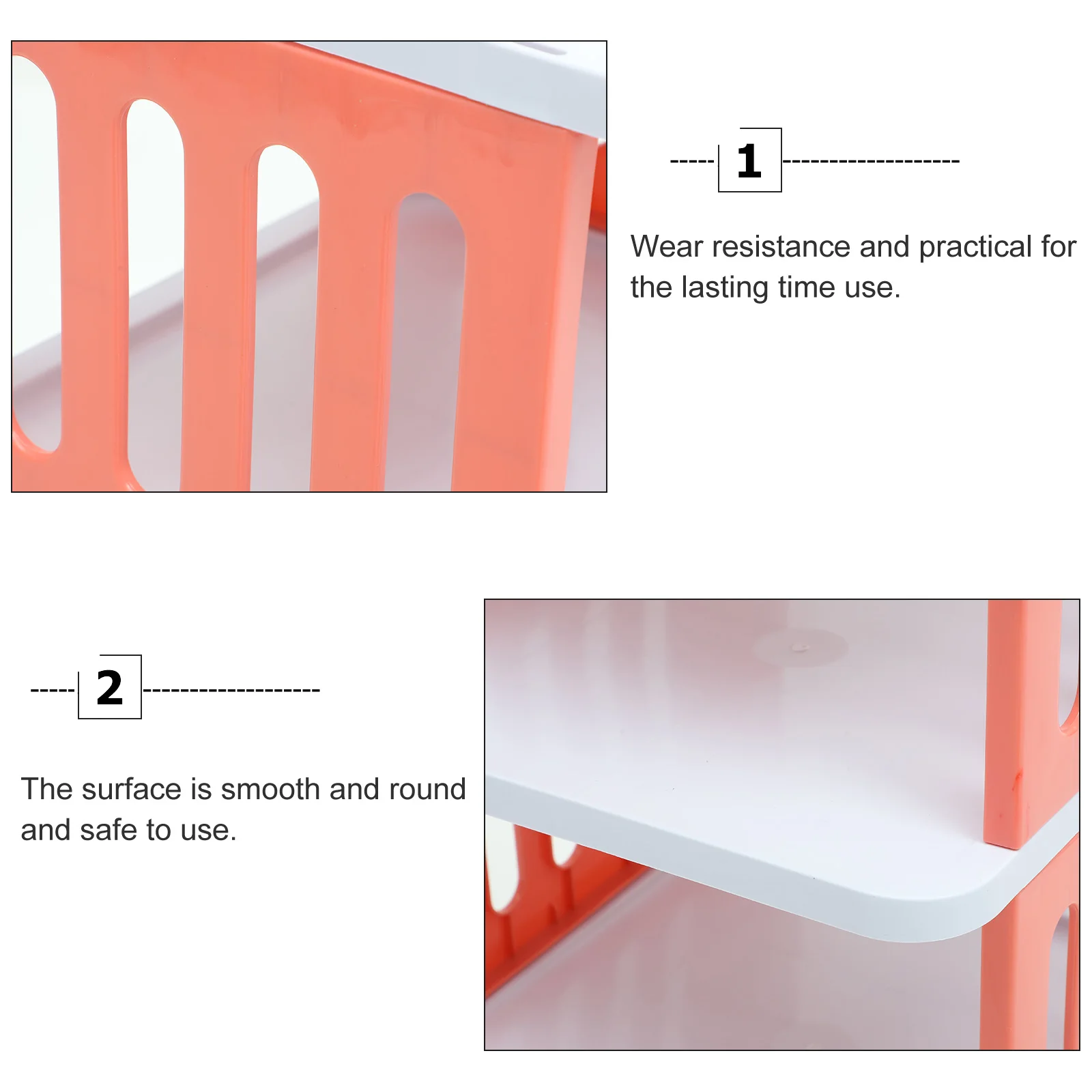 1

Wear resistance and practical for the lasting time use.

2

The surface is smooth and round and safe to use.