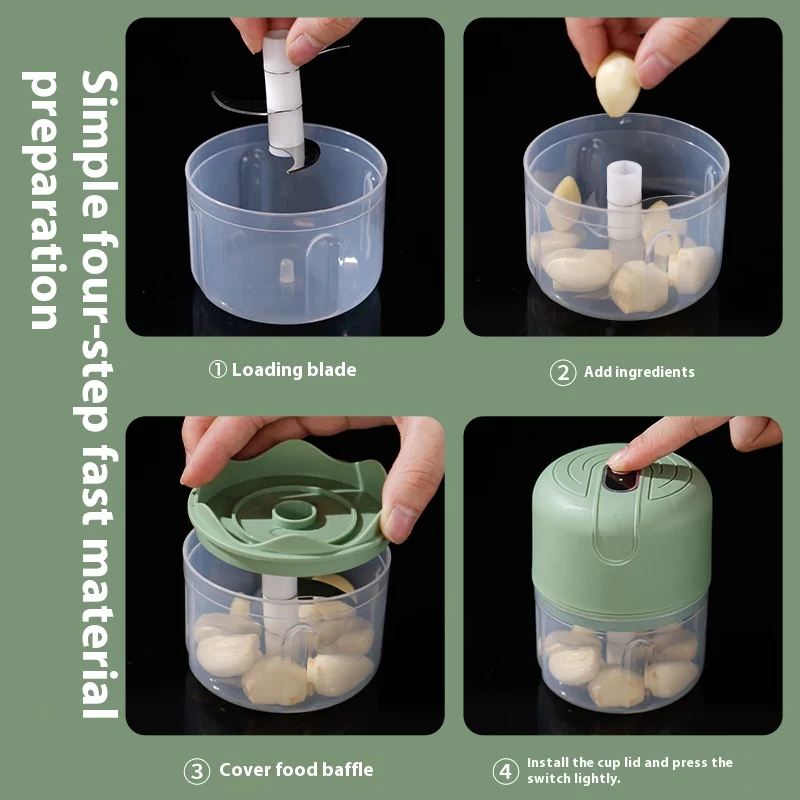 Simple four-step fast material preparation

① Loading blade

② Add ingredients

③ Cover food baffle

④ Install the cup lid and press the switch lightly.