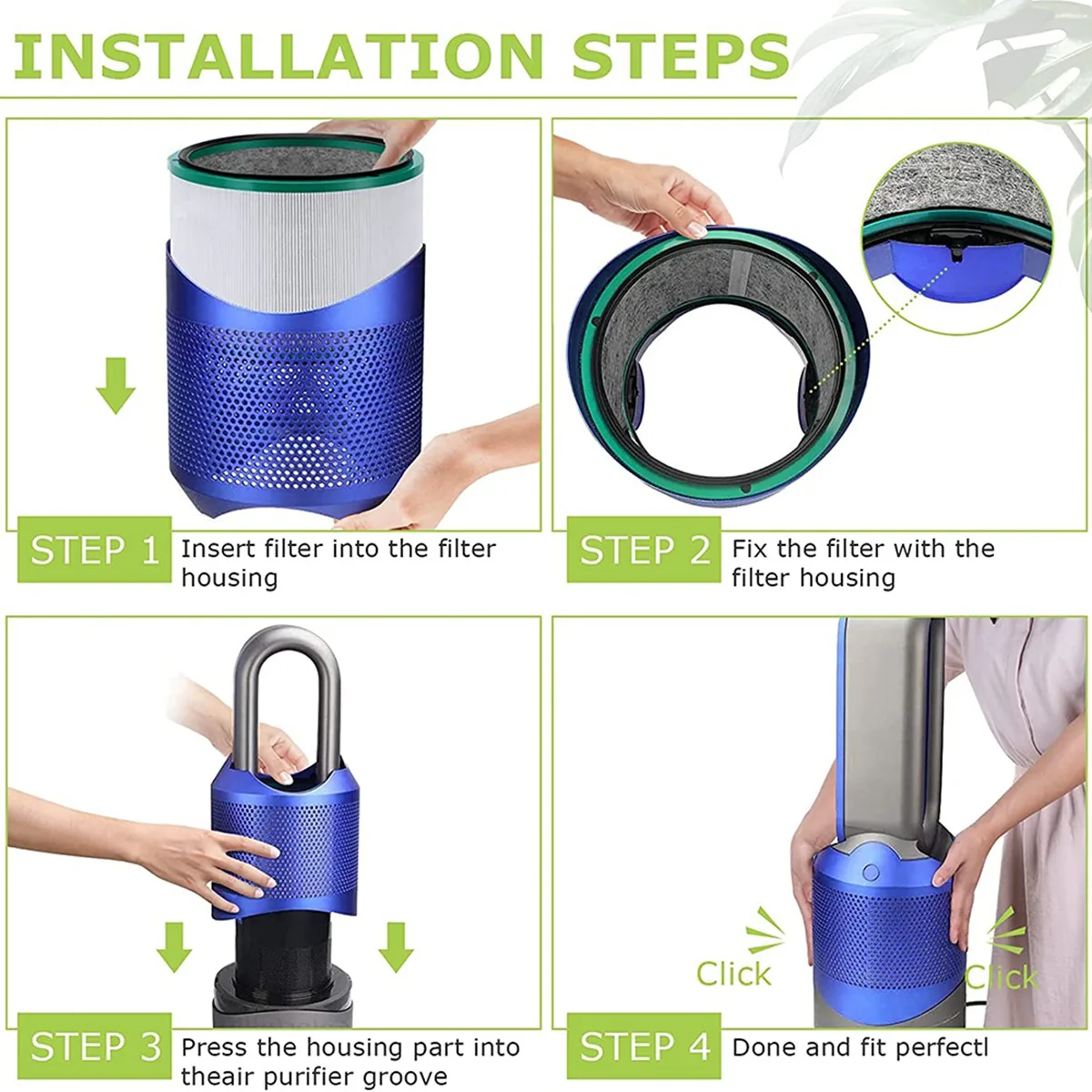 INSTALLATION STEPS

STEP 1 Insert filter into the filter housing

STEP 2 Fix the filter with the filter housing

STEP 3 Press the housing part into theair purifier groove

Click Click

STEP 4 Done and fit perfectl