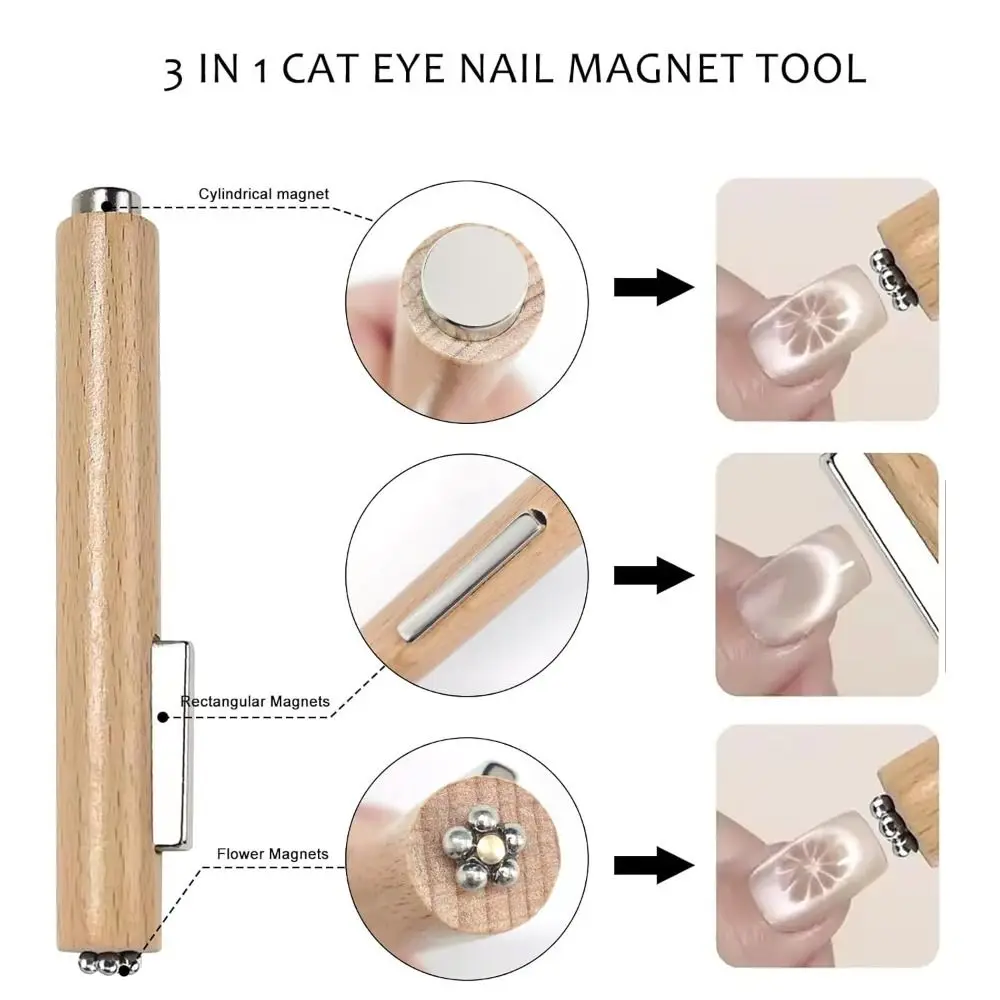 3 IN 1 CAT EYE NAIL MAGNET TOOL

Cylindrical magnet

Rectangular Magnets

Flower Magnets