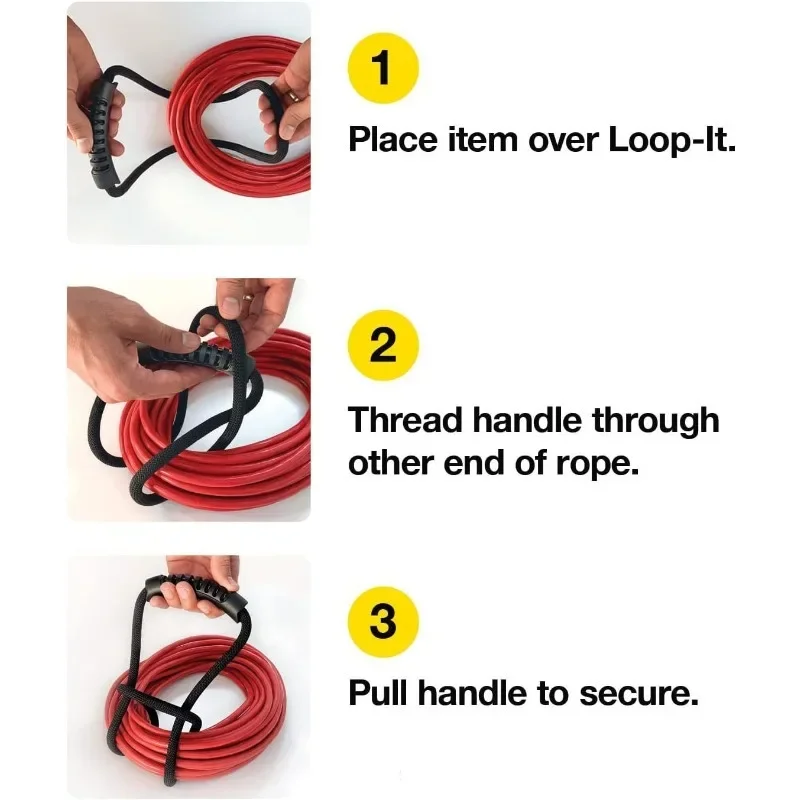 1

Place item over Loop-It.

2

Thread handle through other end of rope.

3

Pull handle to secure.