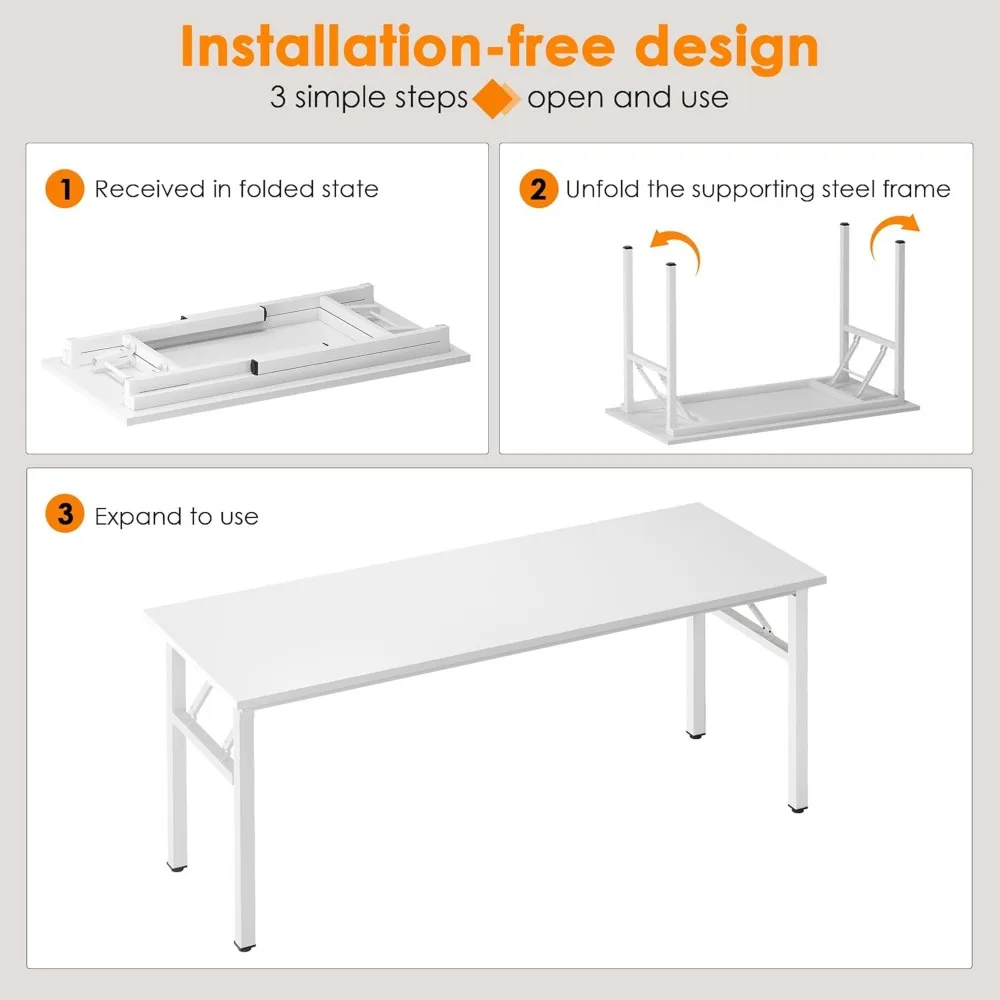 Installation-free design

3 simple steps open and use

1 Received in folded state

2 Unfold the supporting steel frame

3 Expand to use