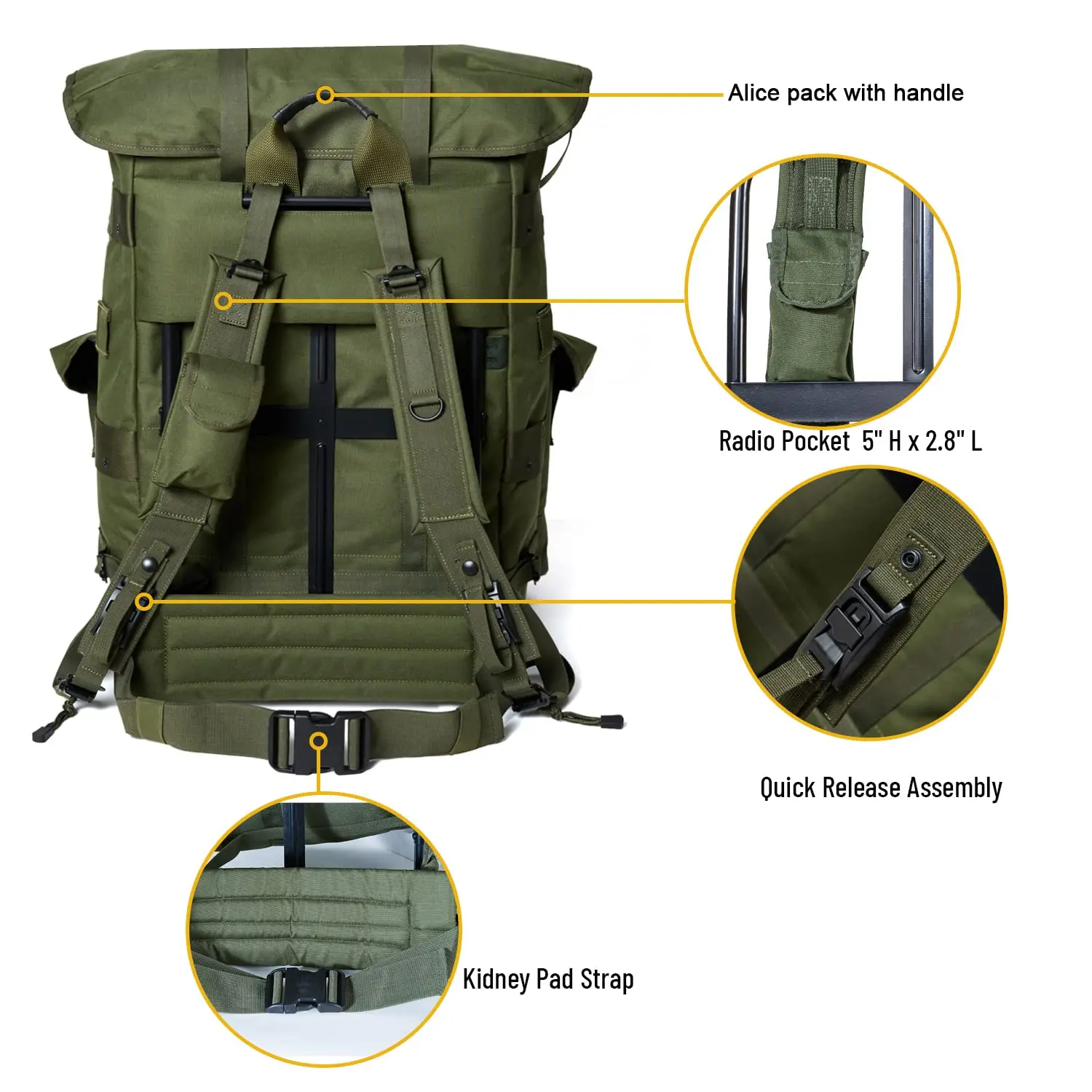 Alice pack with handle

Radio Pocket 5" H x 2.8" L

Quick Release Assembly

Kidney Pad Strap