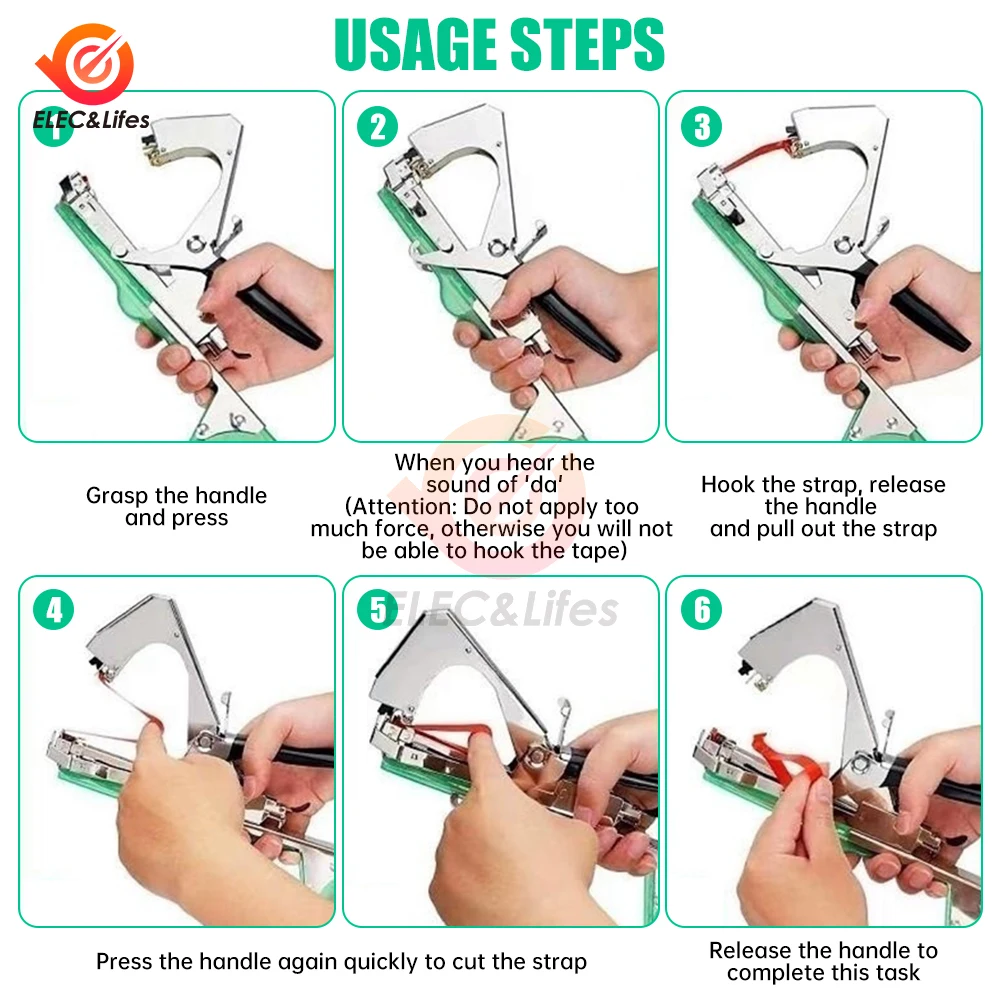 ELEC&Lifes

USAGE STEPS

1

2

3

Grasp the handle and press

When you hear the sound of 'da' (Attention: Do not apply too much force, otherwise you will not be able to hook the tape)

Hook the strap, release the handle and pull out the strap

4

5

ELEC&Lifes

6

Press the handle again quickly to cut the strap

Release the handle to complete this task