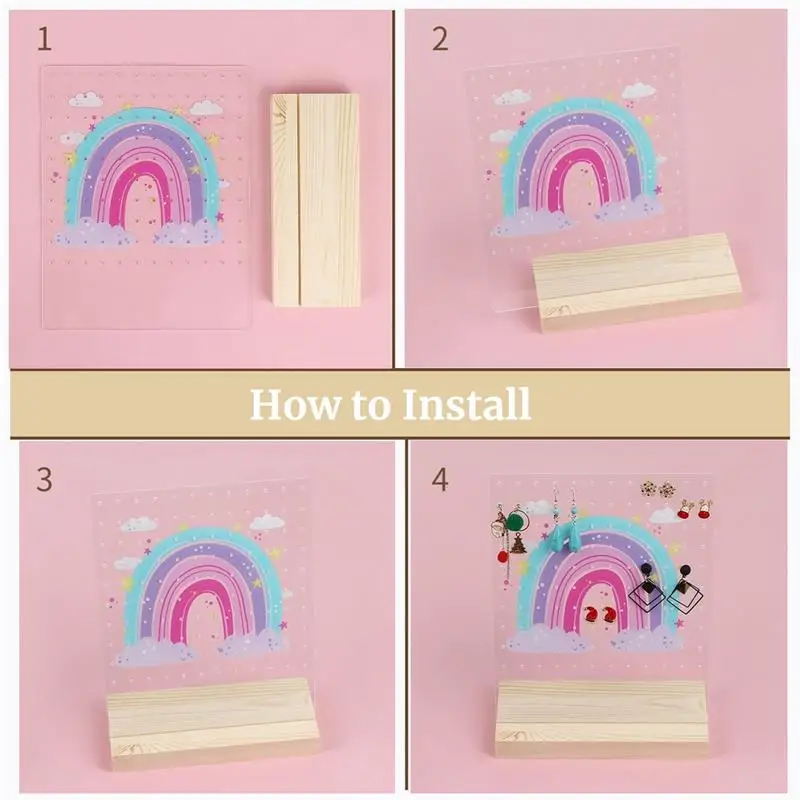 1

2

How to Install

3

4