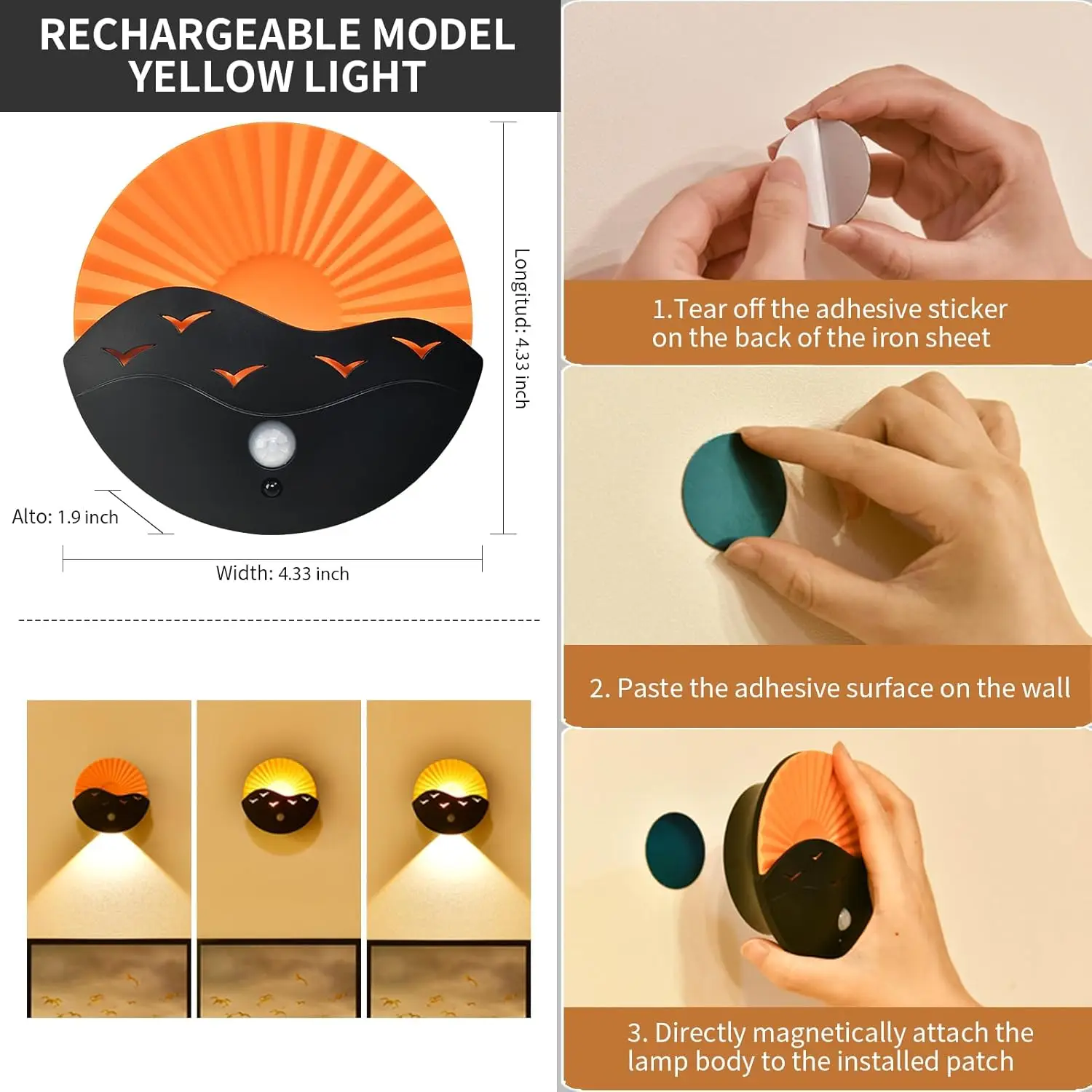 RECHARGEABLE MODEL
YELLOW LIGHT

Longitud: 4.33 inch

Alto: 1.9 inch

Width: 4.33 inch

1.Tear off the adhesive sticker on the back of the iron sheet

2. Paste the adhesive surface on the wall

3. Directly magnetically attach the lamp body to the installed patch