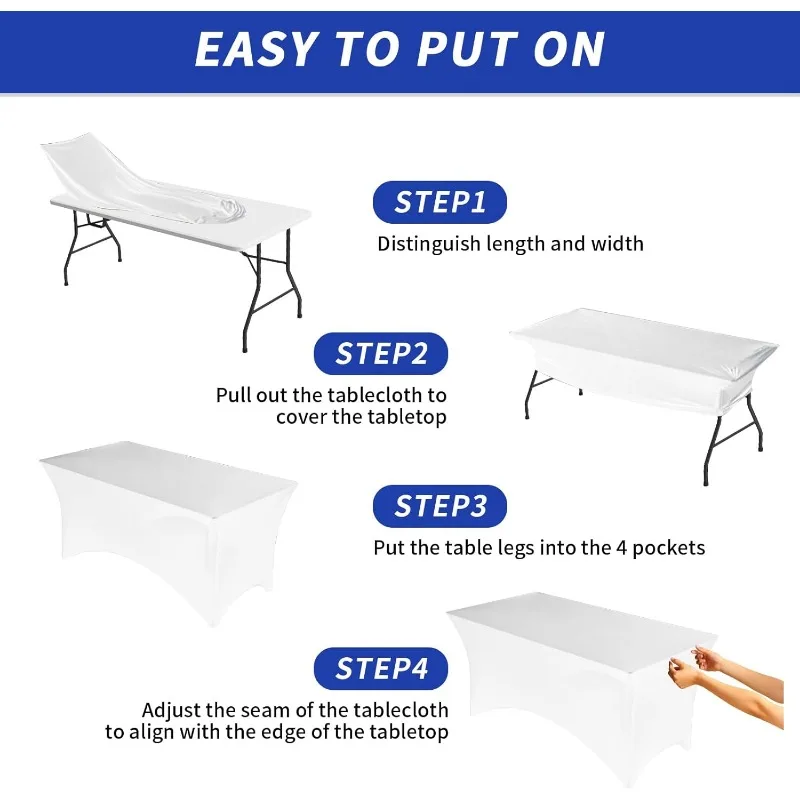 EASY TO PUT ON

STEP1
Distinguish length and width

STEP2
Pull out the tablecloth to cover the tabletop

STEP3
Put the table legs into the 4 pockets

STEP4
Adjust the seam of the tablecloth to align with the edge of the tabletop