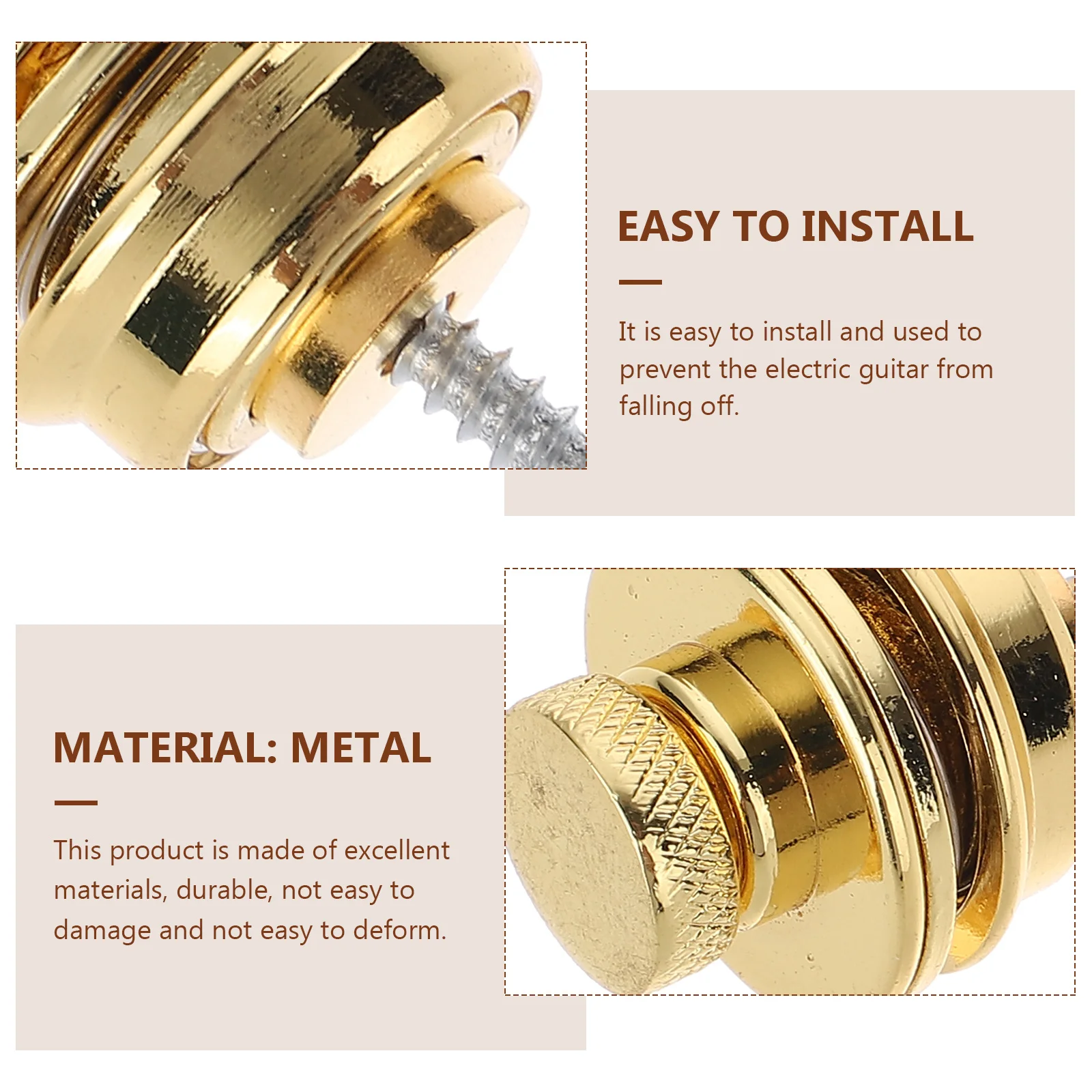 EASY TO INSTALL

It is easy to install and used to prevent the electric guitar from falling off.

MATERIAL: METAL

This product is made of excellent materials, durable, not easy to damage and not easy to deform.