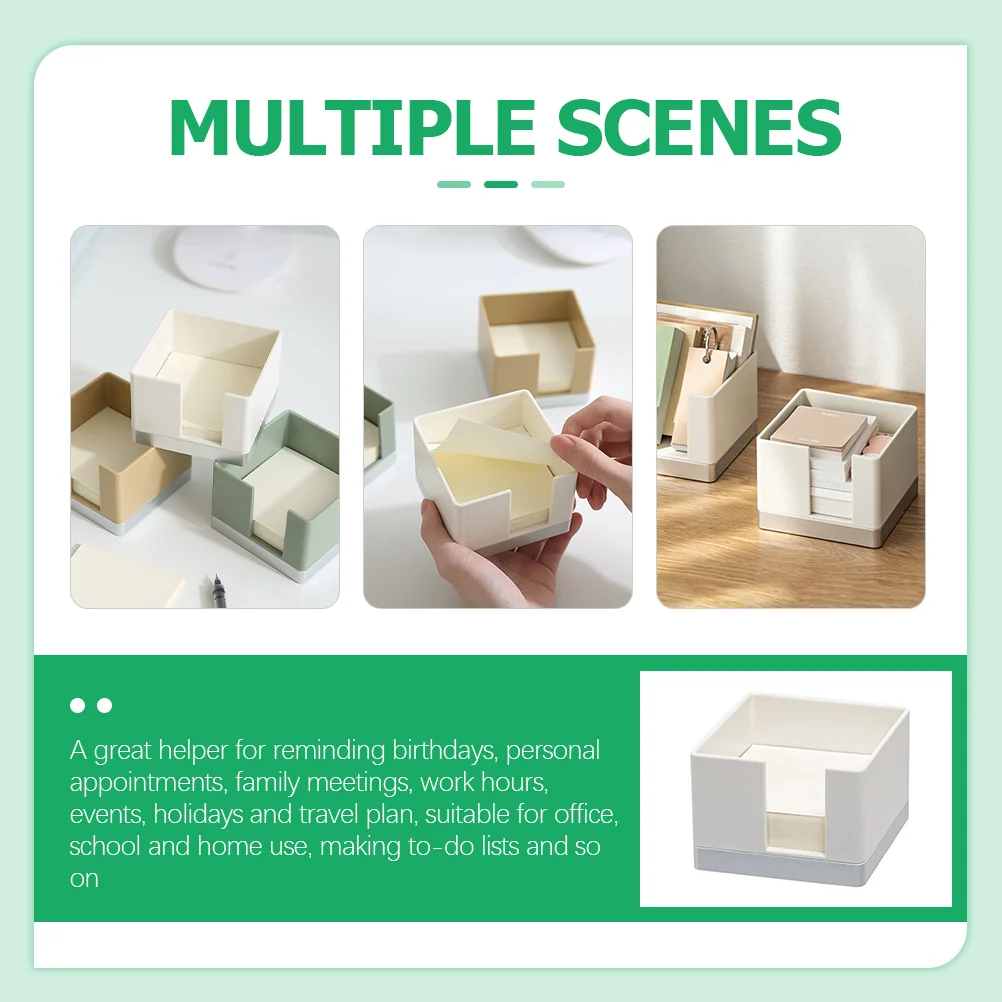 MULTIPLE SCENES

A great helper for reminding birthdays, personal appointments, family meetings, work hours, events, holidays and travel plan, suitable for office, school and home use, making to-do lists and so on