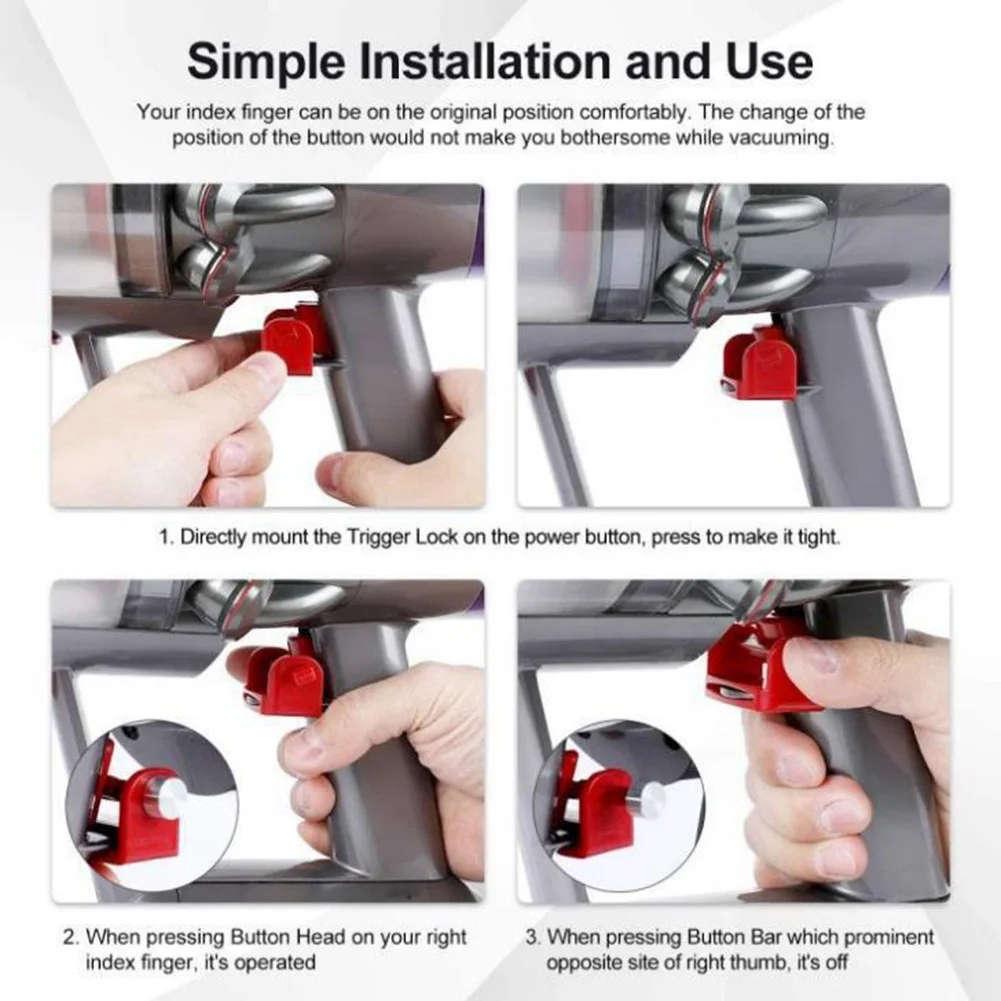 Simple Installation and Use

Your index finger can be on the original position comfortably. The change of the position of the button would not make you bothersome while vacuuming.

1. Directly mount the Trigger Lock on the power button, press to make it tight.

2. When pressing Button Head on your right index finger, it's operated

3. When pressing Button Bar which prominent opposite site of right thumb, it's off