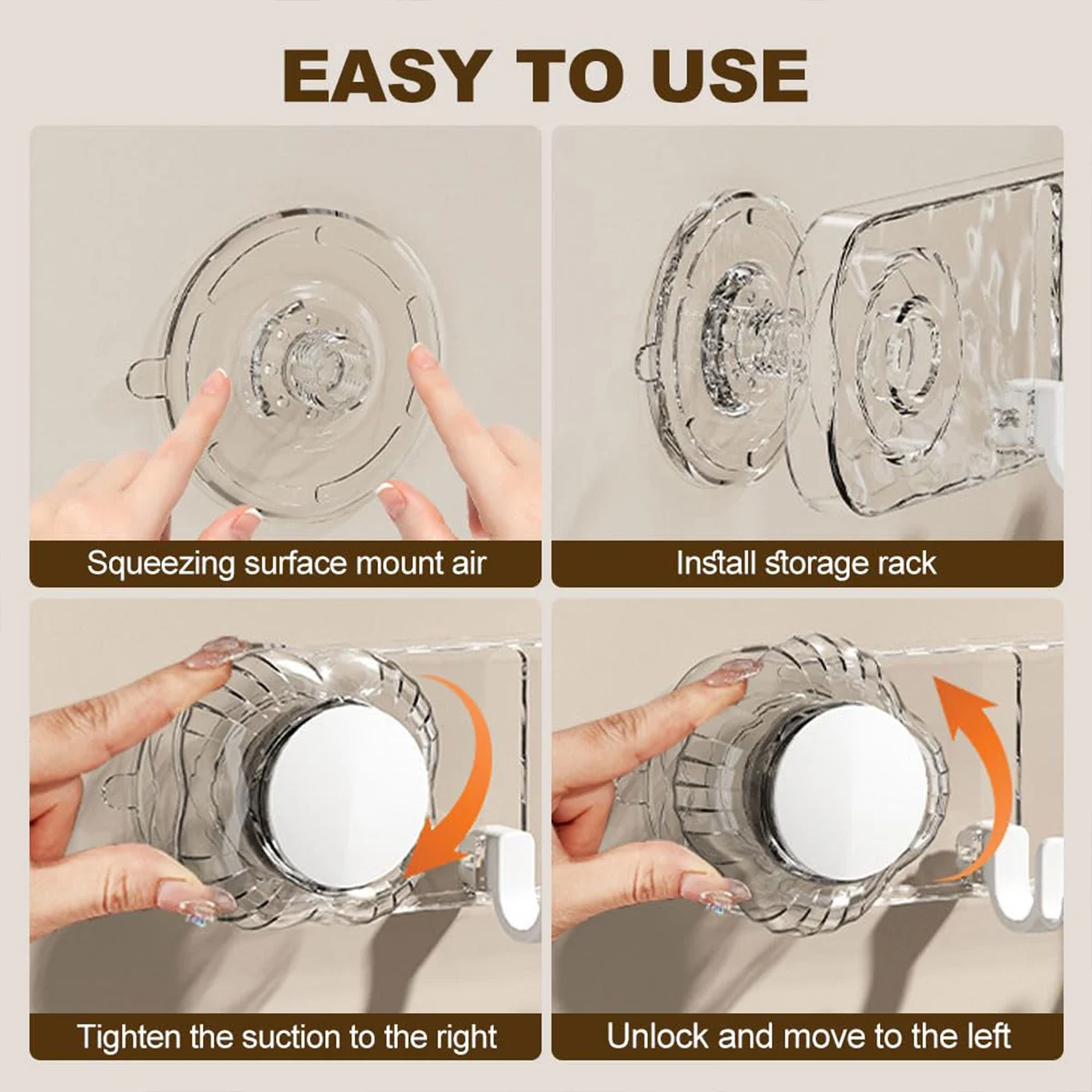 EASY TO USE

Squeezing surface mount air

Install storage rack

Tighten the suction to the right

Unlock and move to the left