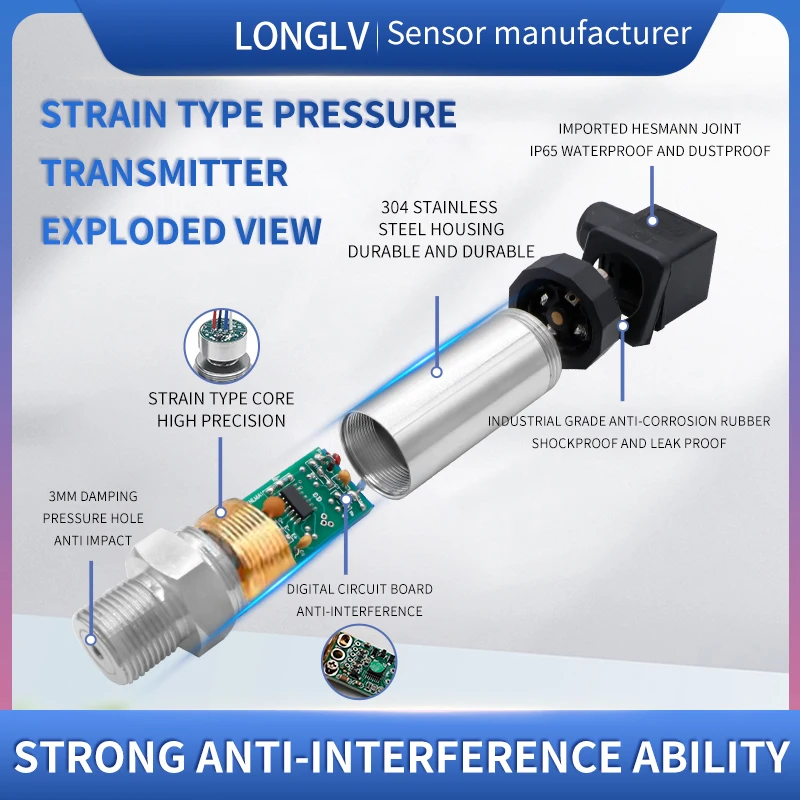 LONGLV | Sensor manufacturer

STRAIN TYPE PRESSURE TRANSMITTER EXPLODED VIEW

IMPORTED HESMANN JOINT
IP65 WATERPROOF AND DUSTPROOF

304 STAINLESS STEEL HOUSING
DURABLE AND DURABLE

STRAIN TYPE CORE
HIGH PRECISION

INDUSTRIAL GRADE ANTI-CORROSION RUBBER
SHOCKPROOF AND LEAK PROOF

3MM DAMPING PRESSURE HOLE
ANTI IMPACT

DIGITAL CIRCUIT BOARD
ANTI-INTERFERENCE

STRONG ANTI-INTERFERENCE ABILITY