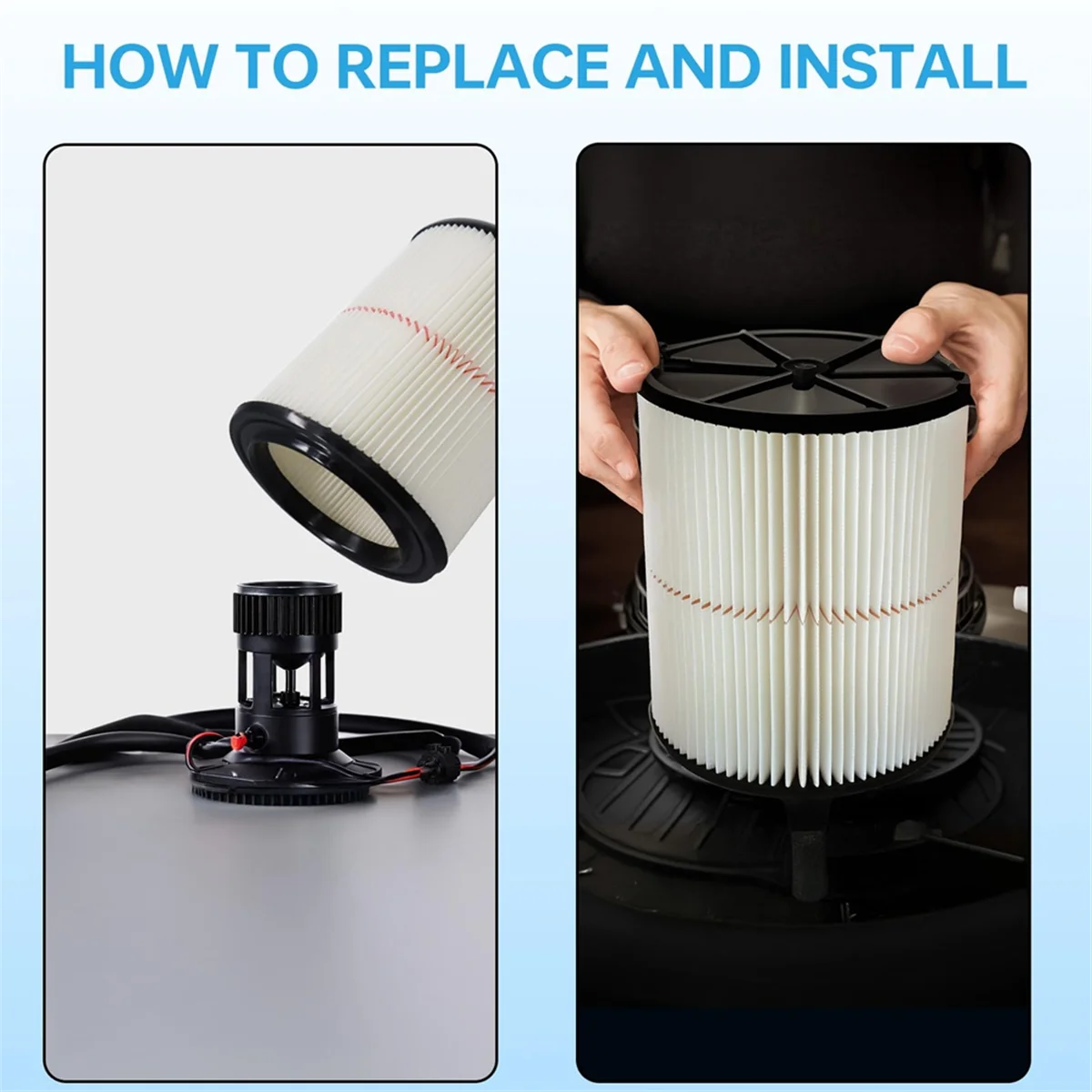 HOW TO REPLACE AND INSTALL