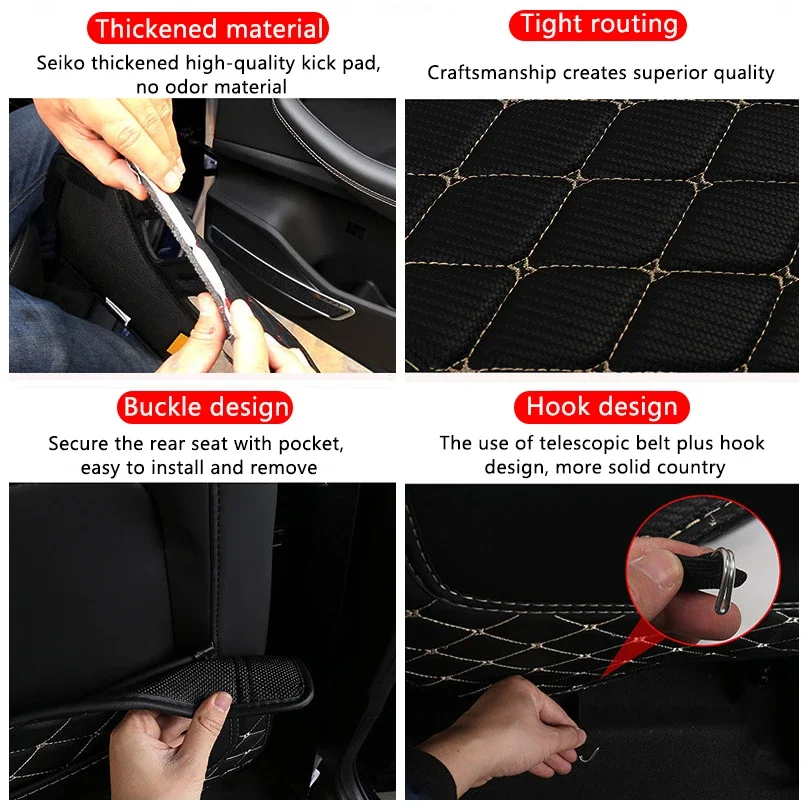 Thickened material

Seiko thickened high-quality kick pad, no odor material

Tight routing

Craftsmanship creates superior quality

Buckle design

Secure the rear seat with pocket, easy to install and remove

Hook design

The use of telescopic belt plus hook design, more solid country