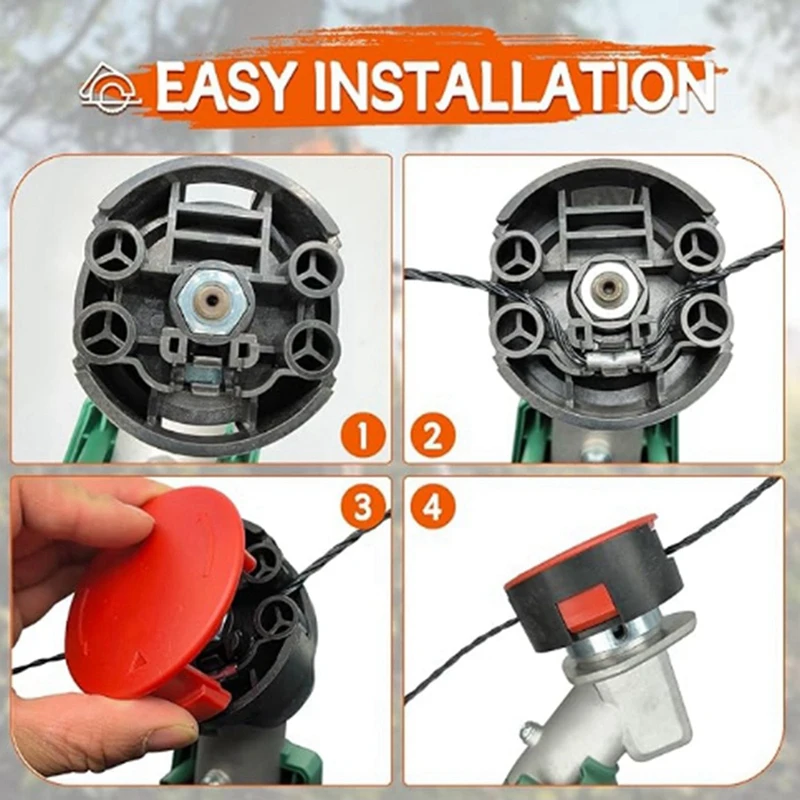 EASY INSTALLATION

1

2

3

4