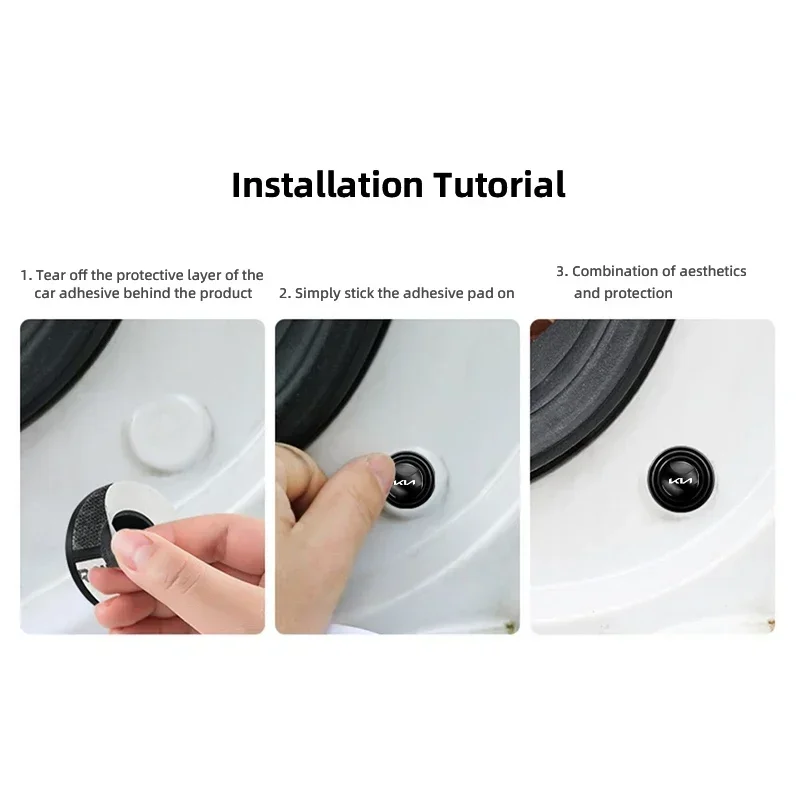 Installation Tutorial

1. Tear off the protective layer of the car adhesive behind the product

2. Simply stick the adhesive pad on

3. Combination of aesthetics and protection

KIA

KIA