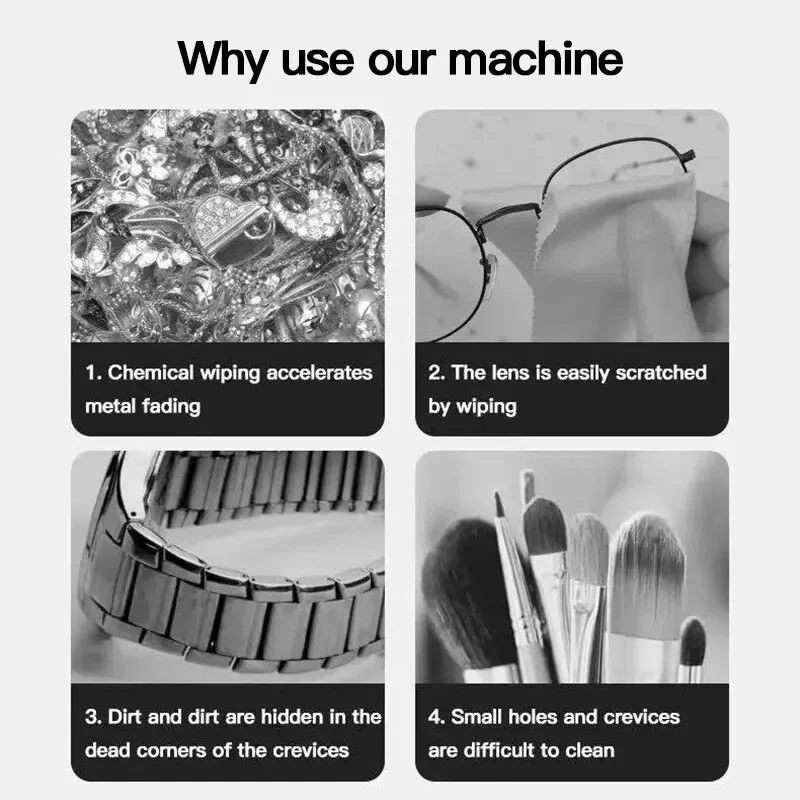 Why use our machine

1. Chemical wiping accelerates metal fading

2. The lens is easily scratched by wiping

3. Dirt and dirt are hidden in the dead corners of the crevices

4. Small holes and crevices are difficult to clean