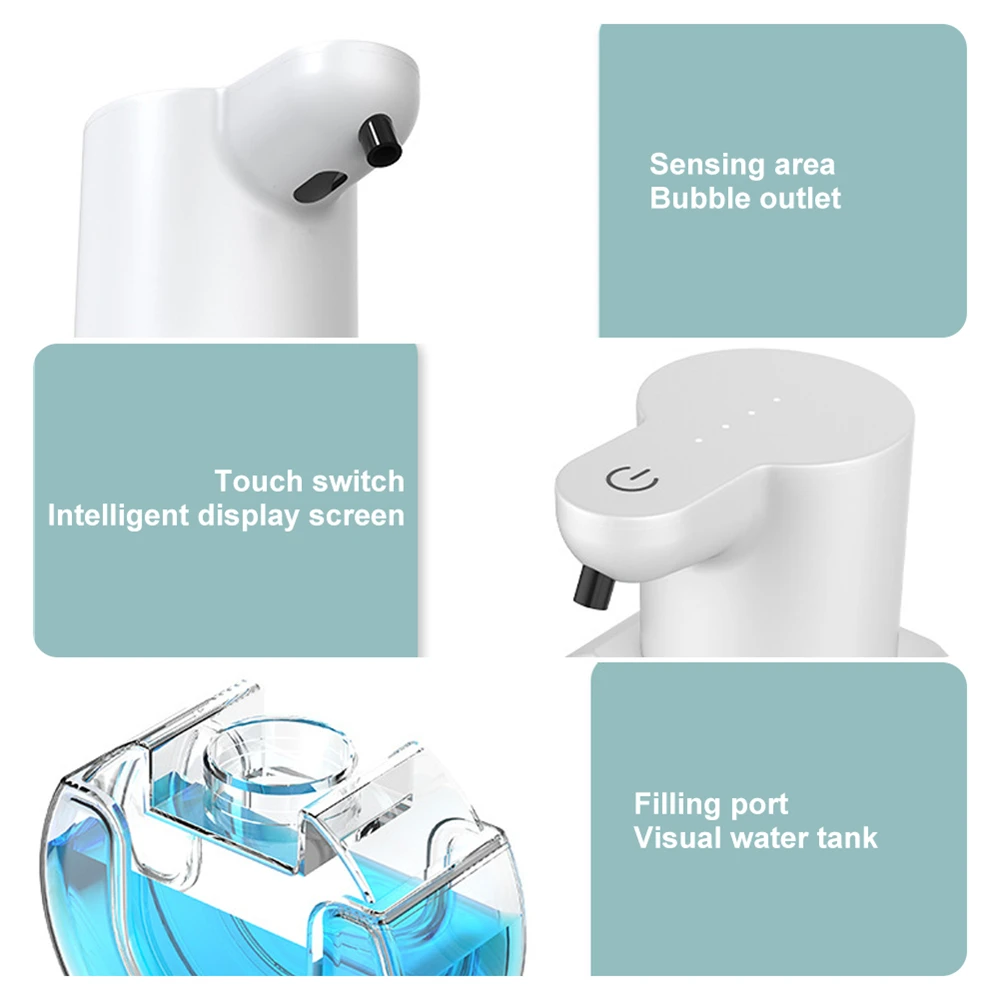 Sensing area
Bubble outlet

Touch switch
Intelligent display screen

Filling port
Visual water tank