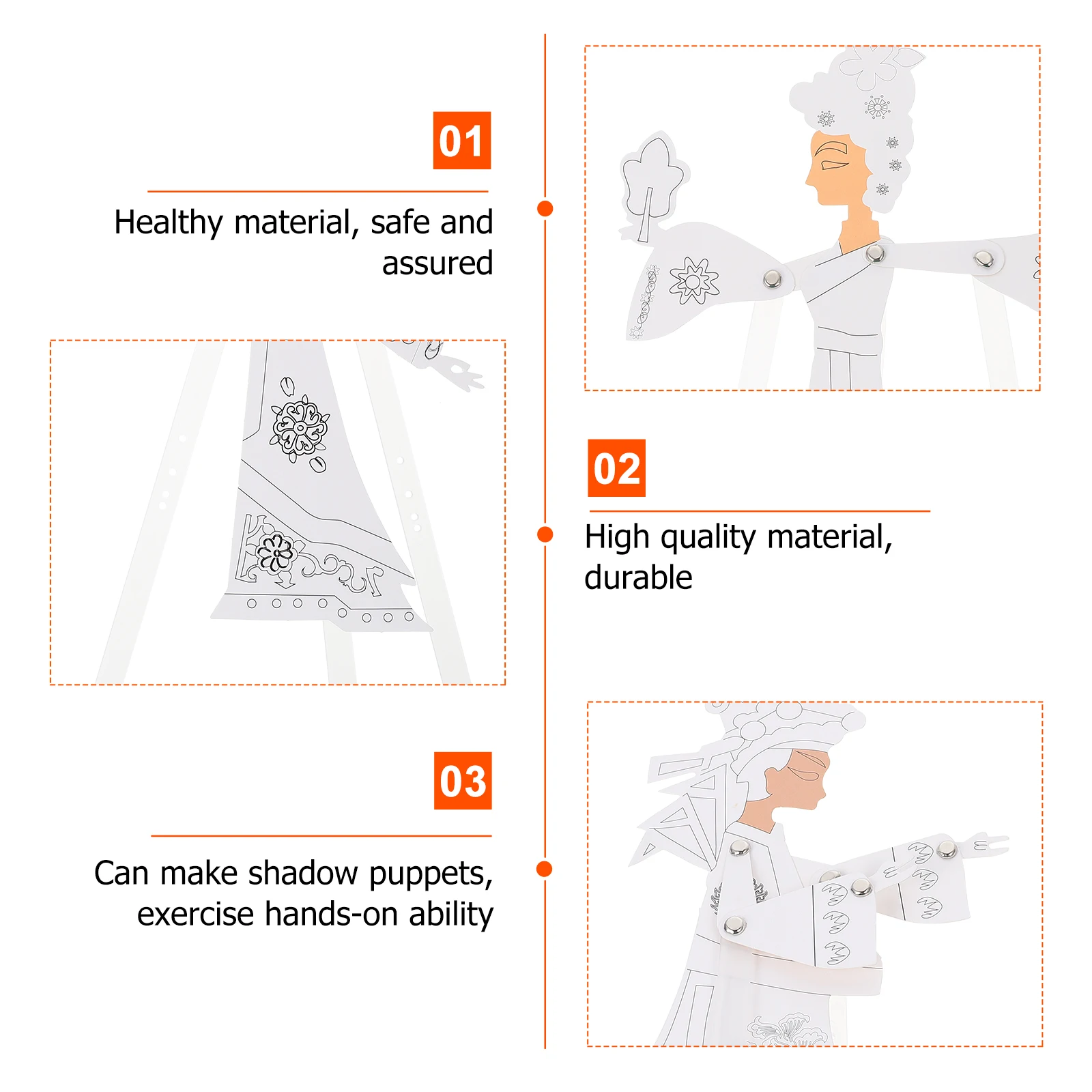 01

Healthy material, safe and assured

02

High quality material, durable

03

Can make shadow puppets, exercise hands-on ability