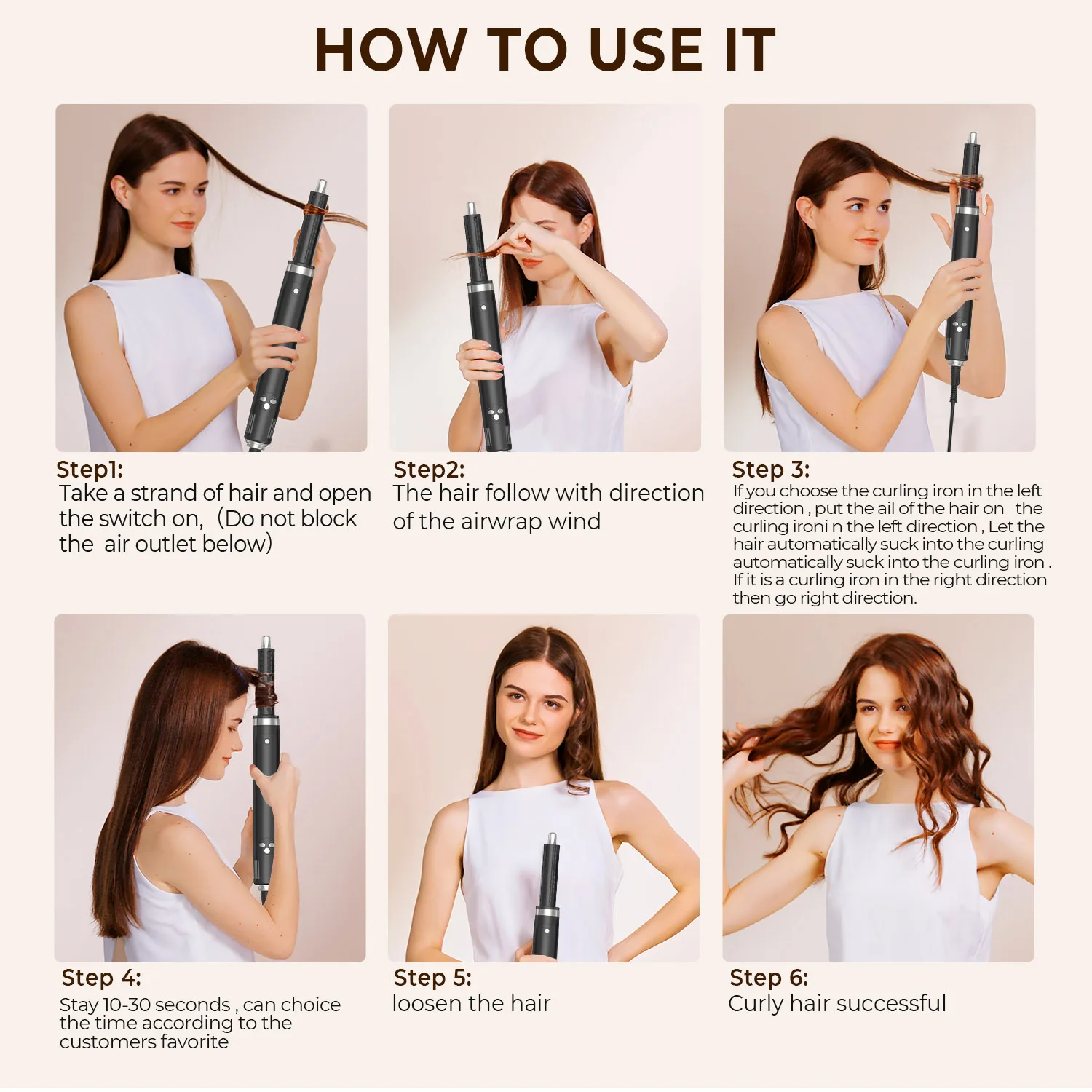 HOW TO USE IT

Step1:
Take a strand of hair and open the switch on, (Do not block the air outlet below)

Step2:
The hair follow with direction of the airwrap wind

Step 3:
If you choose the curling iron in the left direction , put the ail of the hair on the curling ironi n the left direction , Let the hair automatically suck into the curling automatically suck into the curling iron . If it is a curling iron in the right direction then go right direction.

Step 4:
Stay 10-30 seconds , can choice the time according to the customers favorite

Step 5:
loosen the hair

Step 6:
Curly hair successful