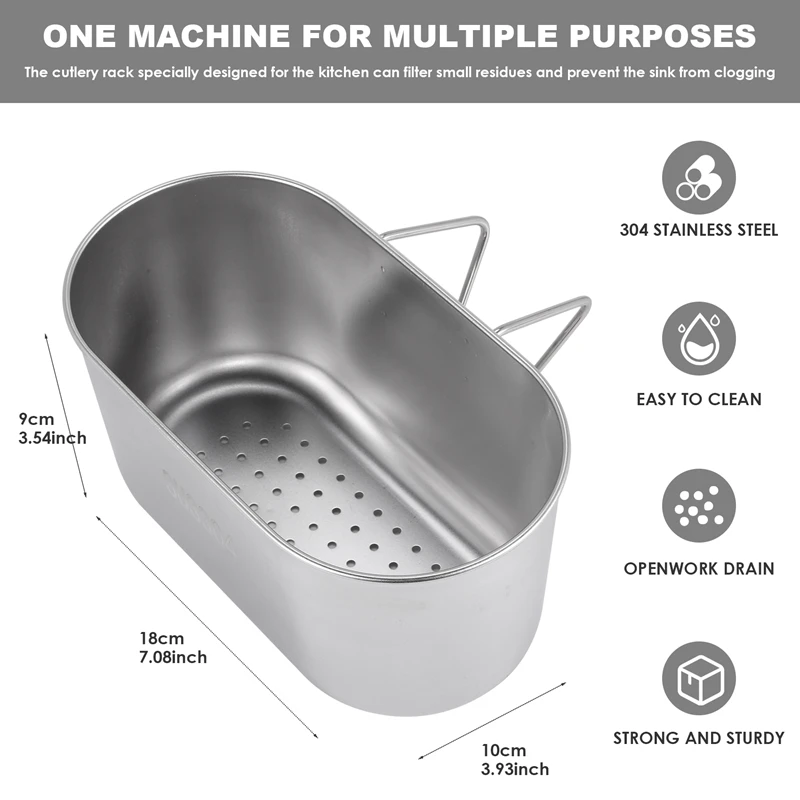 ONE MACHINE FOR MULTIPLE PURPOSES

The cutlery rack specially designed for the kitchen can filter small residues and prevent the sink from clogging

9cm
3.54inch

18cm
7.08inch

10cm
3.93inch

304 STAINLESS STEEL

EASY TO CLEAN

OPENWORK DRAIN

STRONG AND STURDY