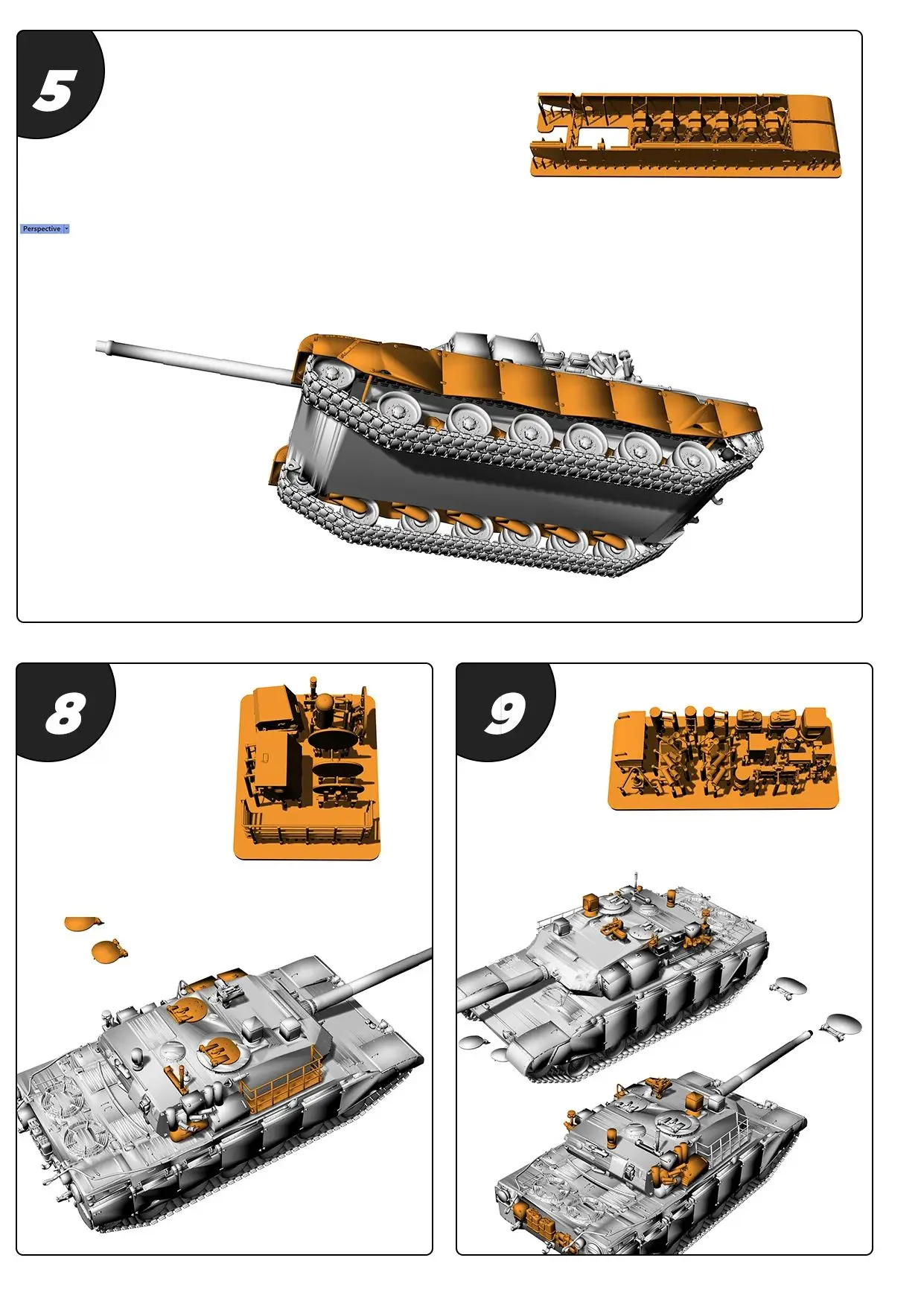 5

Perspective

8

9