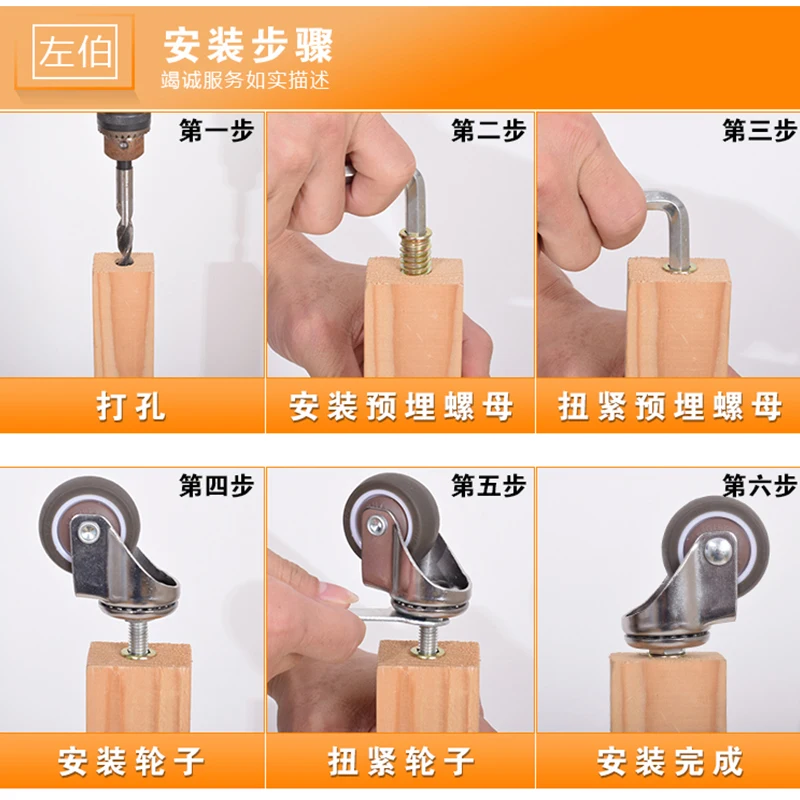 左伯

安装步骤
竭诚服务如实描述

第一步
打孔

第二步
安装预埋螺母

第三步
扭紧预埋螺母

第四步
安装轮子

第五步
扭紧轮子

第六步
安装完成