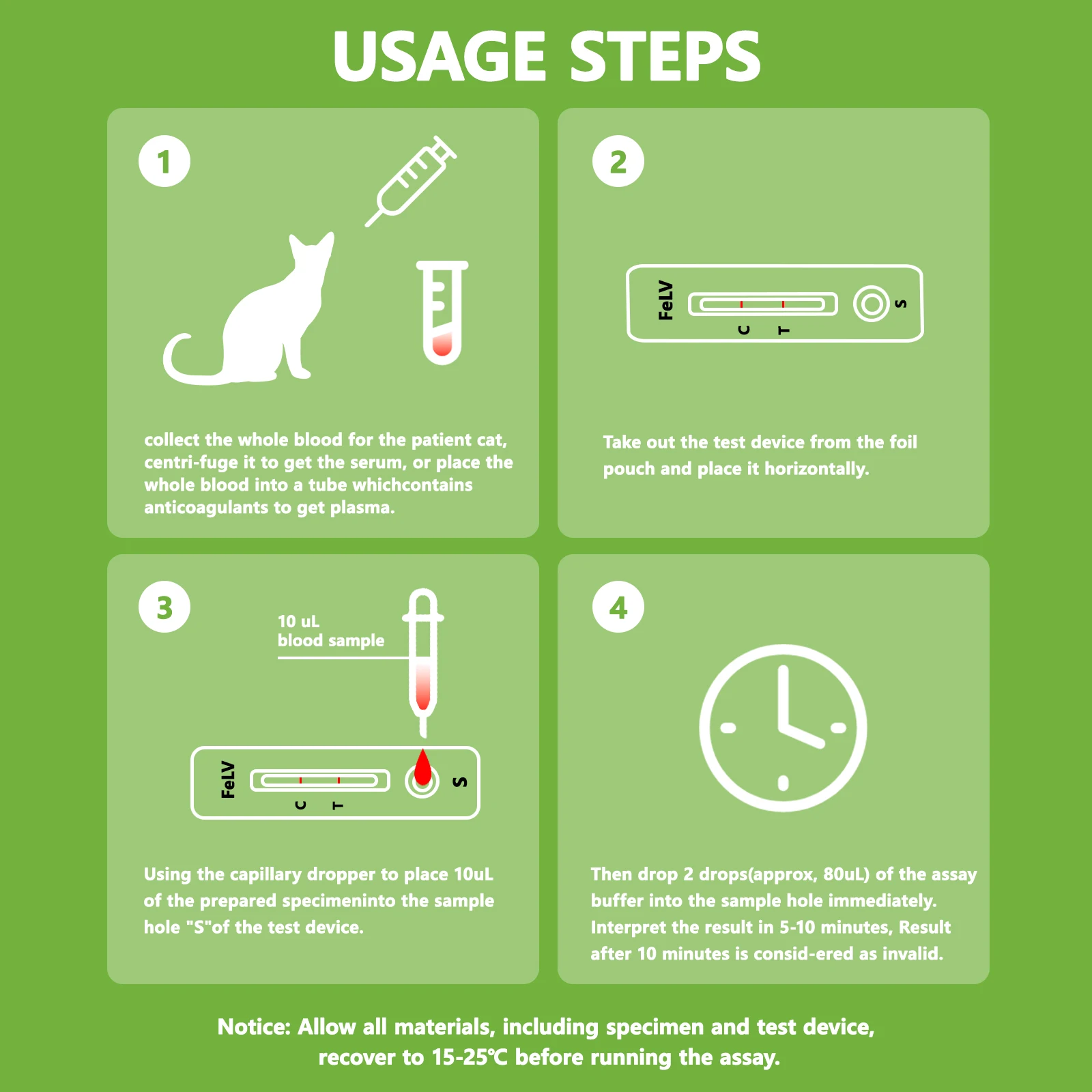 USAGE STEPS

1

collect the whole blood for the patient cat, centri-fuge it to get the serum, or place the whole blood into a tube whichcontains anticoagulants to get plasma.

2

FeLV
C T
S

Take out the test device from the foil pouch and place it horizontally.

3

10 uL
blood sample

FeLV
C T
S

Using the capillary dropper to place 10uL of the prepared specimeninto the sample hole "S"of the test device.

4

Then drop 2 drops(approx, 80uL) of the assay buffer into the sample hole immediately. Interpret the result in 5-10 minutes, Result after 10 minutes is consid-ered as invalid.

Notice: Allow all materials, including specimen and test device, recover to 15-25℃ before running the assay.