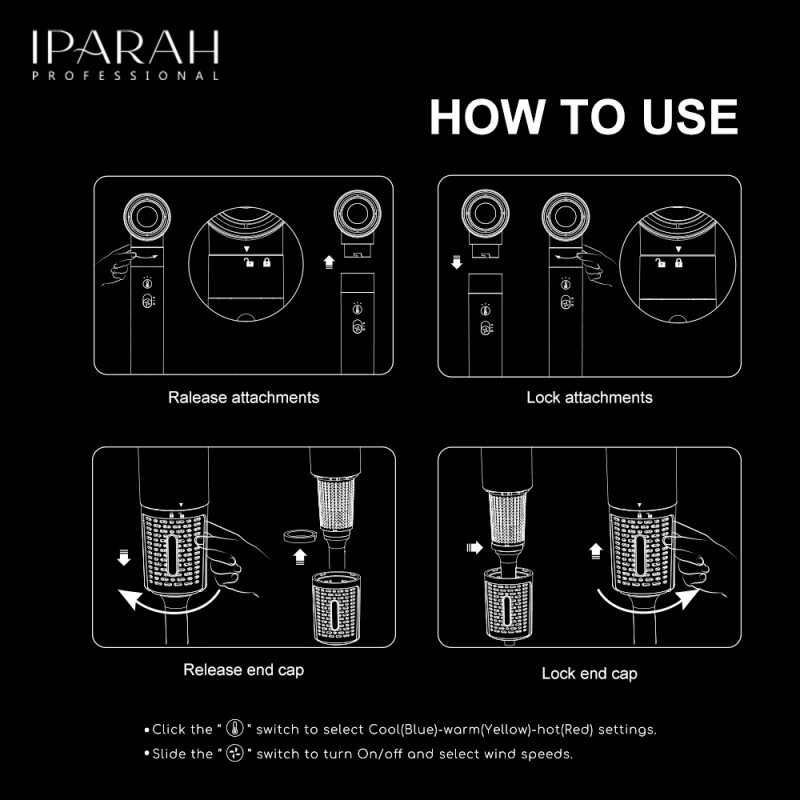 IPARAH
PROFESSIONAL

HOW TO USE

Ralease attachments

Lock attachments

Release end cap

Lock end cap

• Click the " " switch to select Cool(Blue)-warm(Yellow)-hot(Red) settings.
• Slide the " " switch to turn On/off and select wind speeds.